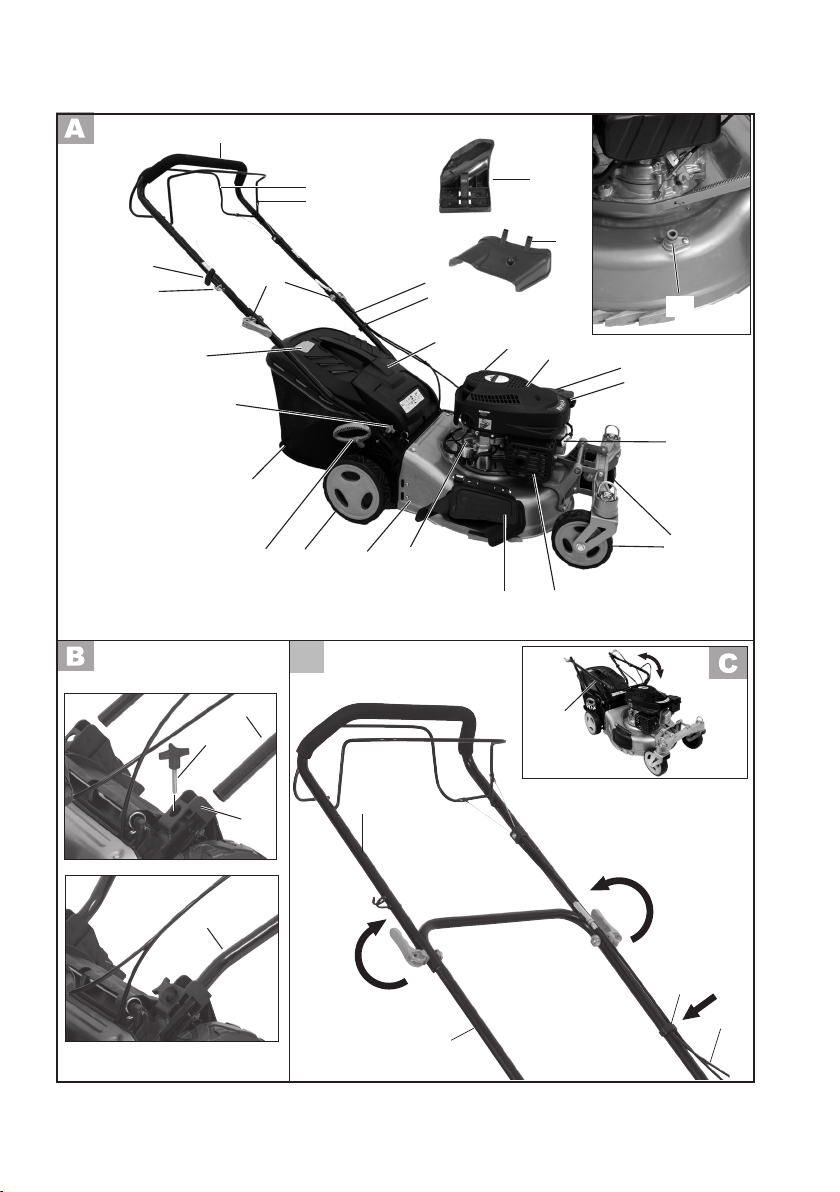 A

B

C