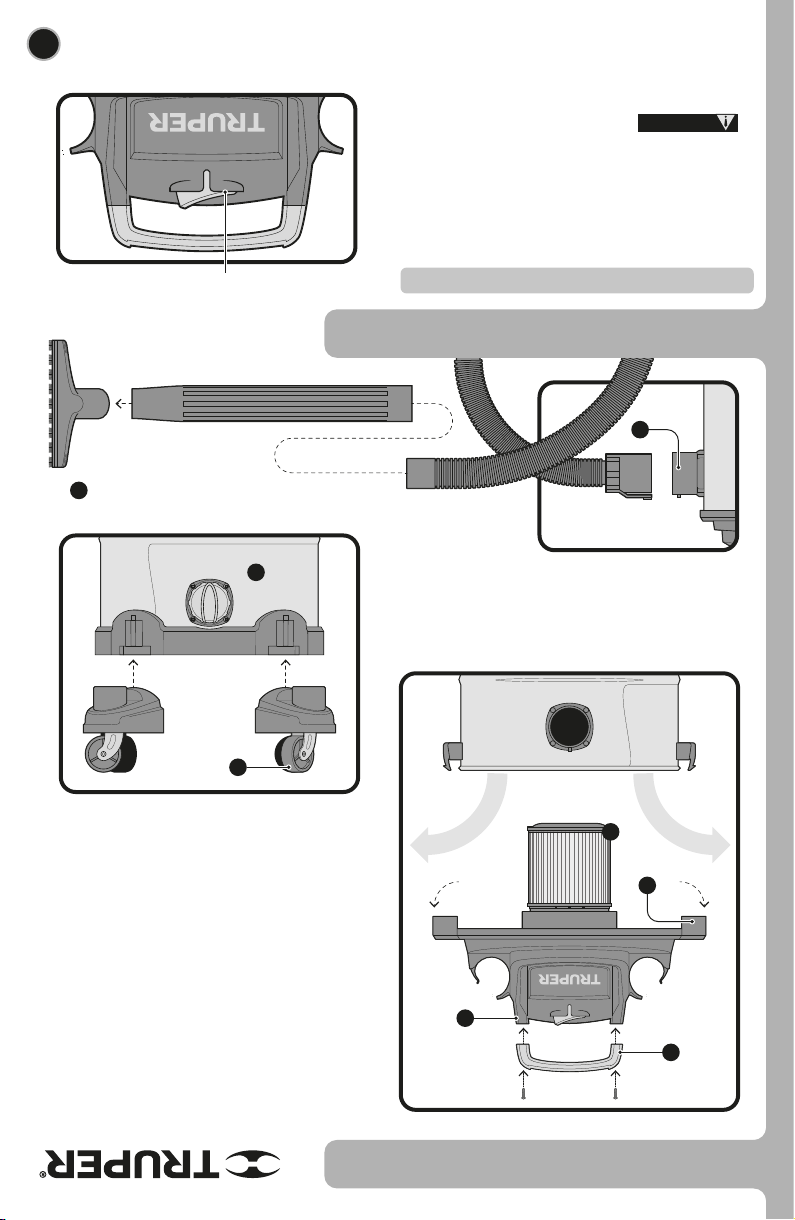 TRUPER

TRUPER

TRUPER