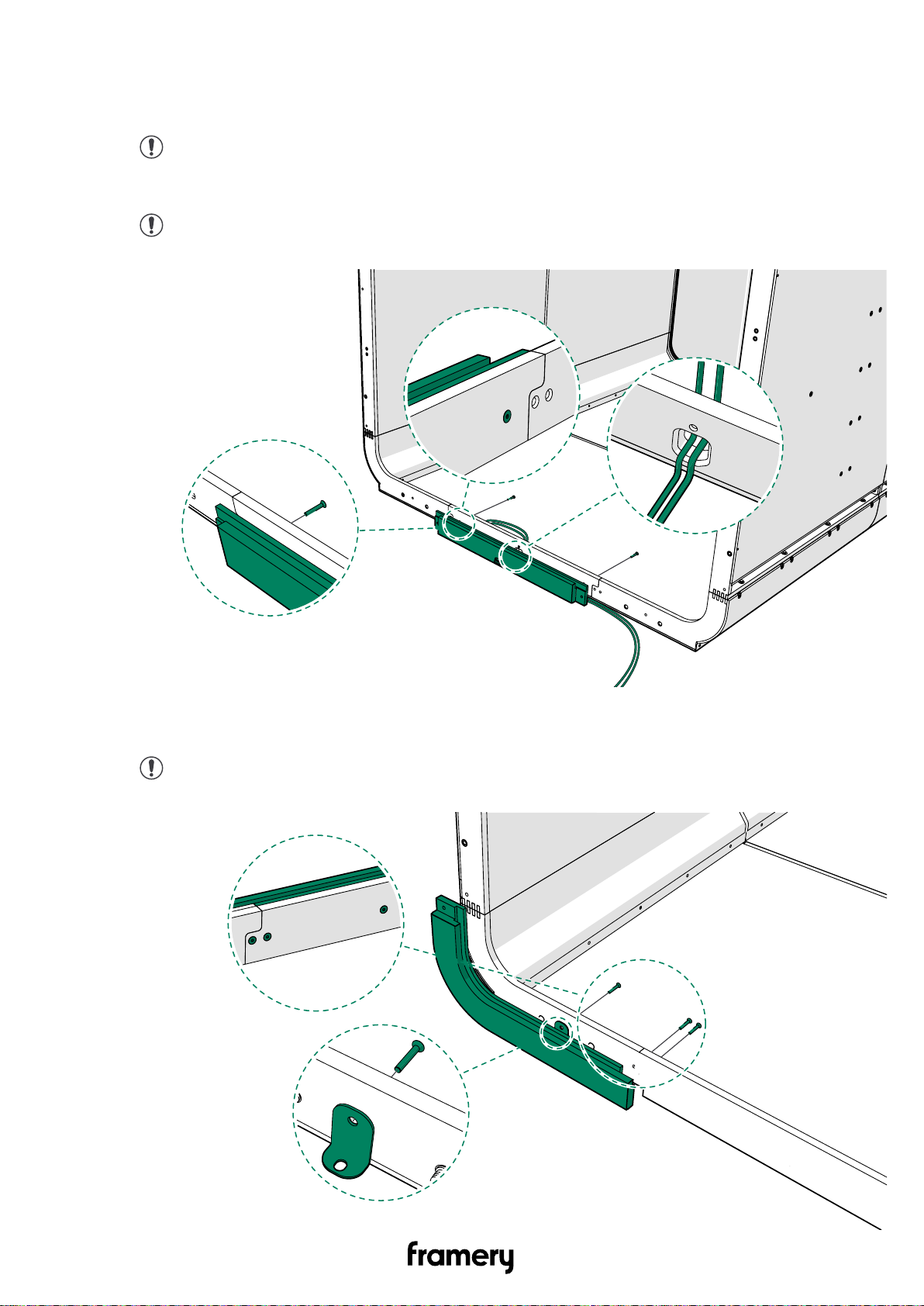 framery