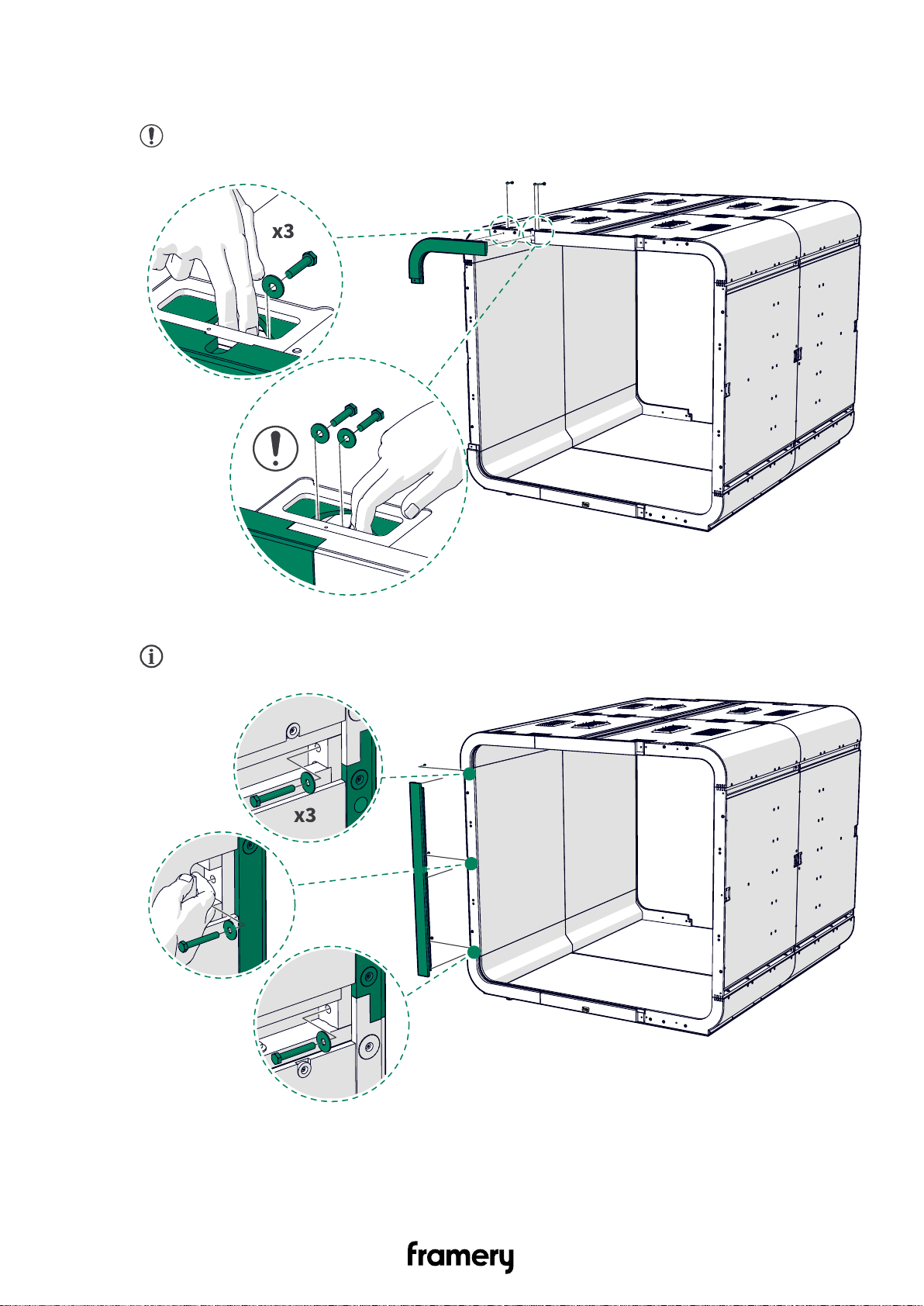 x3

x3

framery