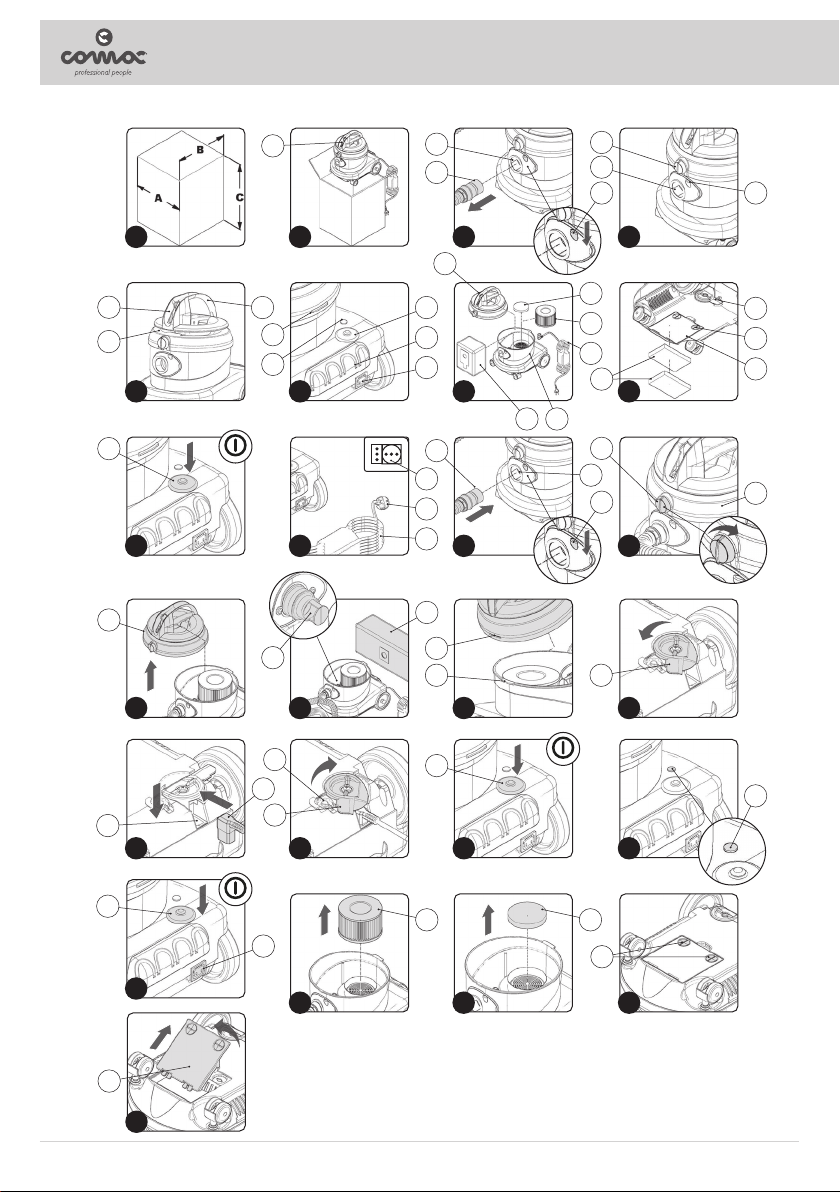 comac
professional people

B
A
C