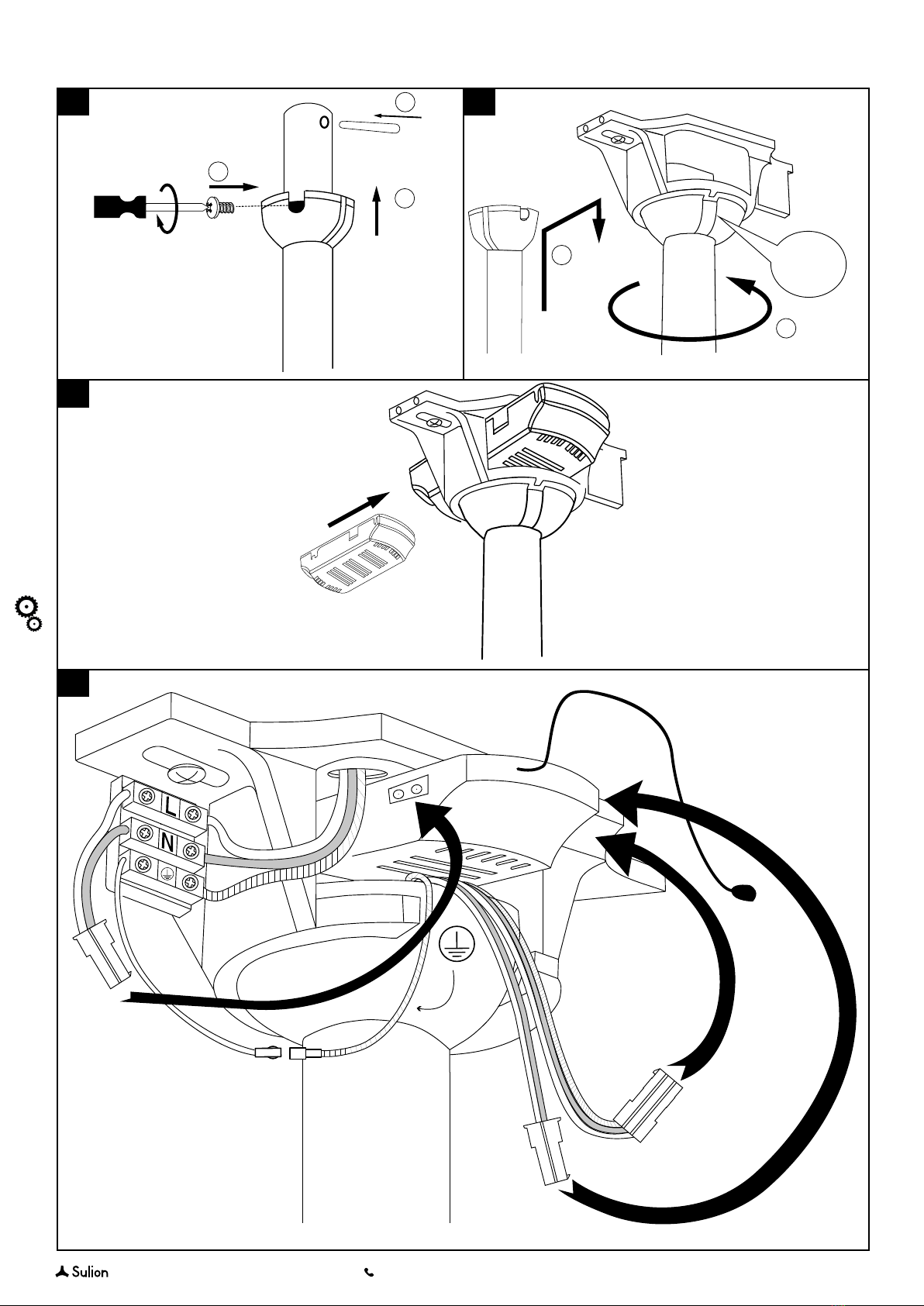 L

N

Sulion