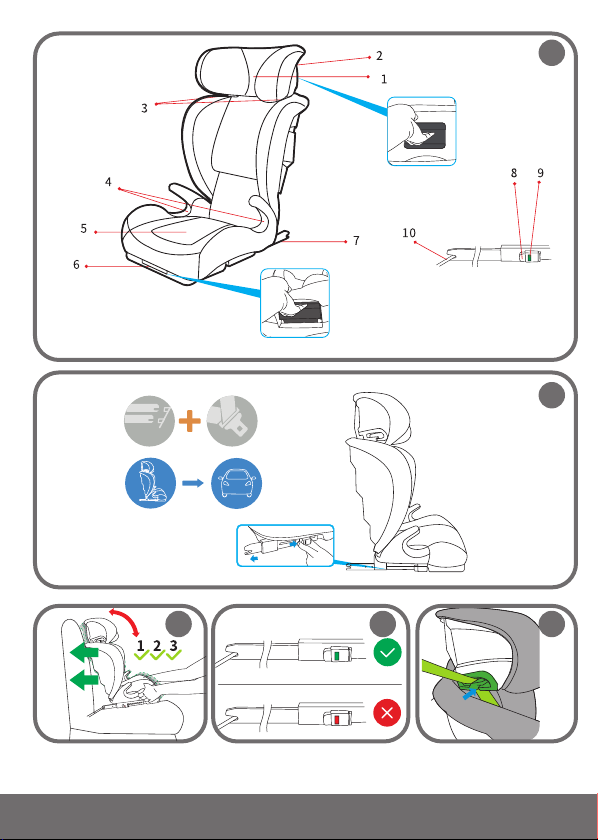 2
1
3
4
5
6
7
8
9
10
1 2 3