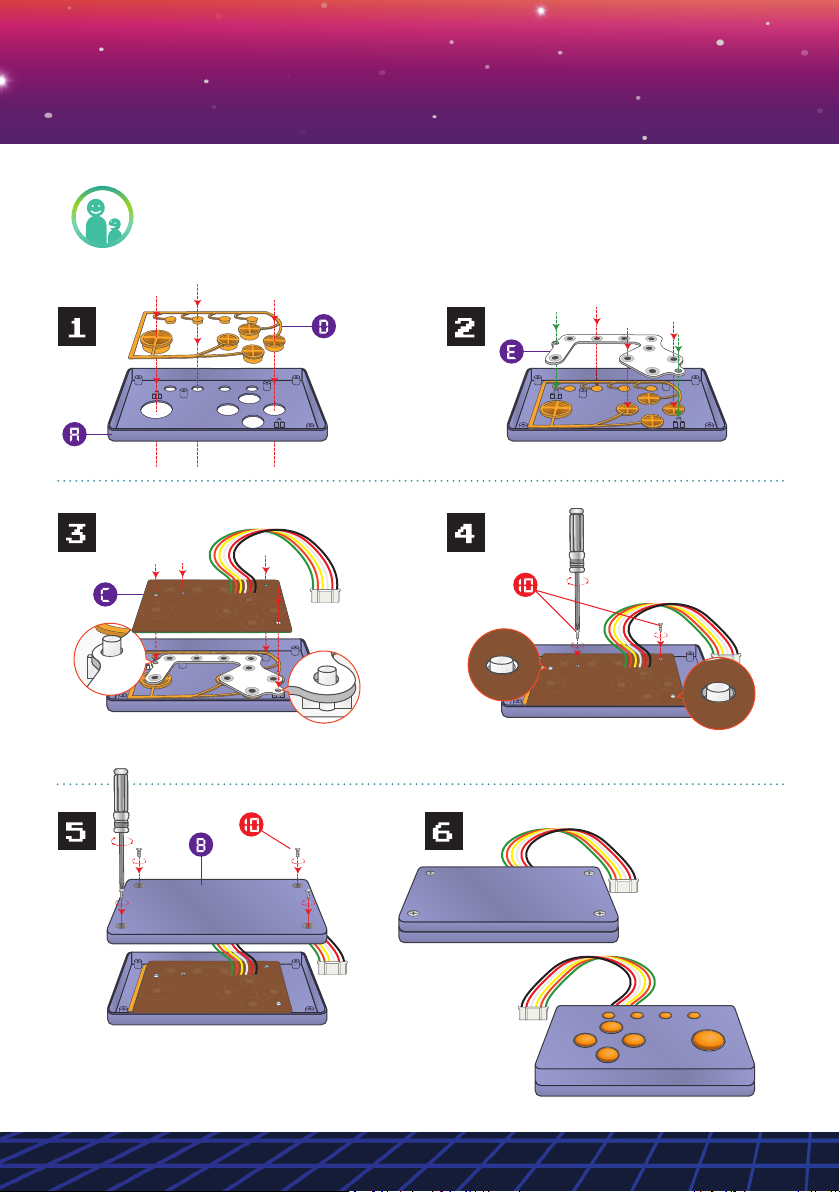 1

D

A

2

E

3

C

4

10

5

B

10

6