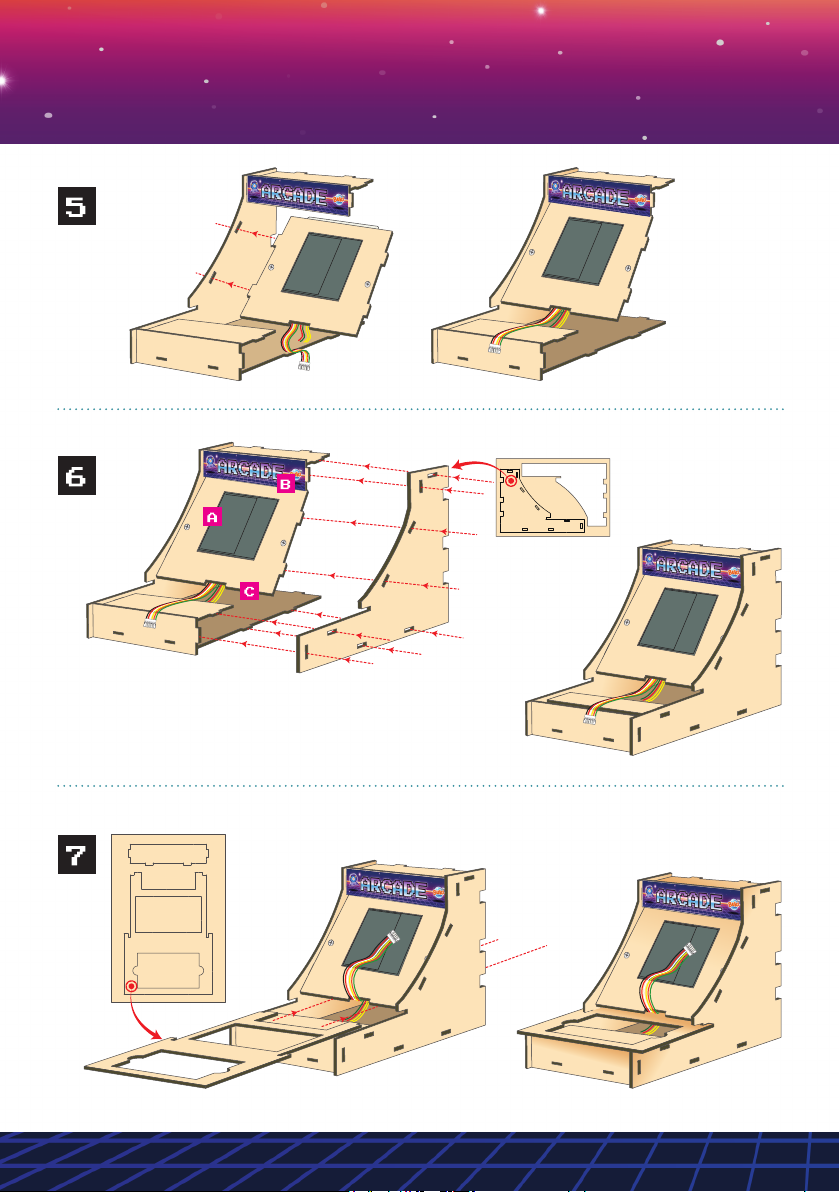 5

ARCADE

ARCADE

6

ARCADE

B

A

C

ARCADE

7

ARCADE

ARCADE