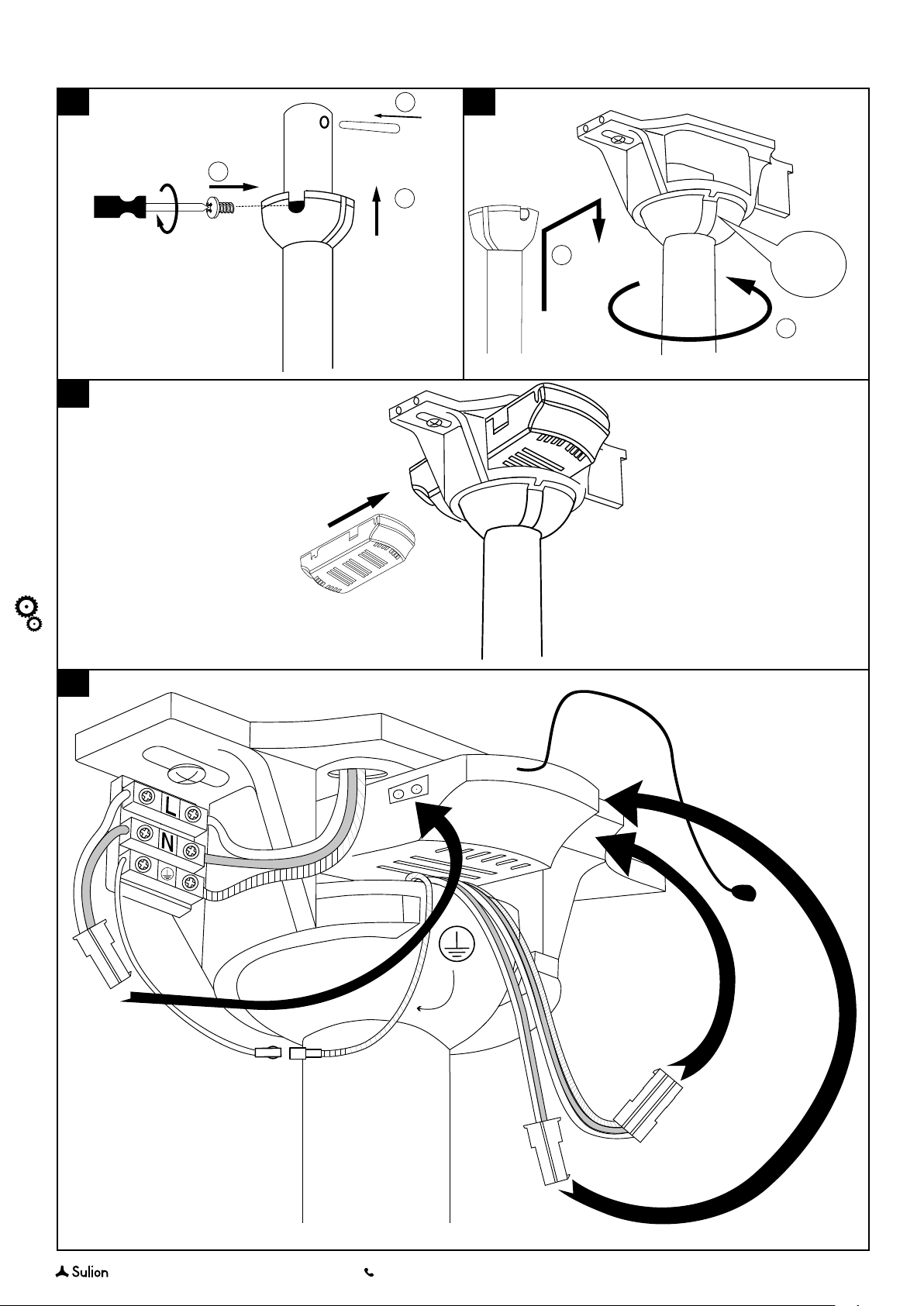 L

N

Sulion