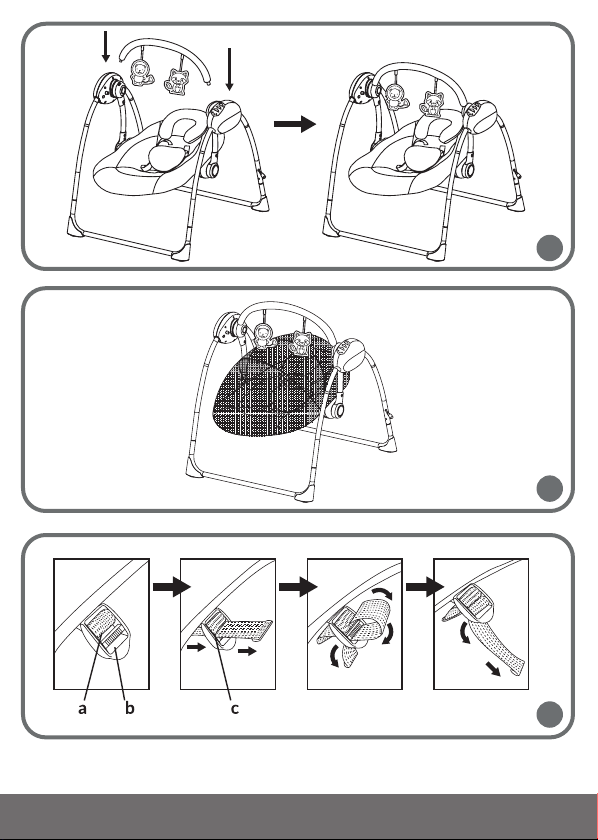 a
b
c