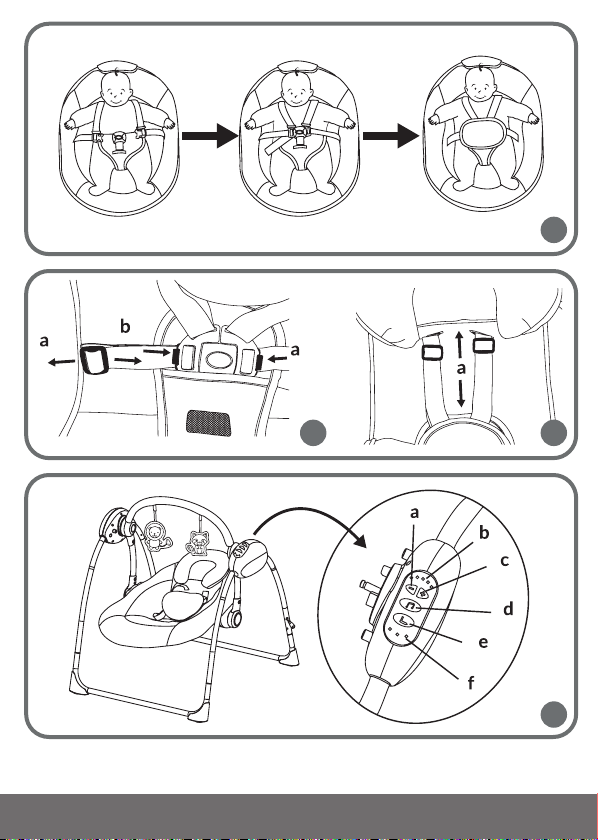 a

b

a

a

a

b

c

d

e

f