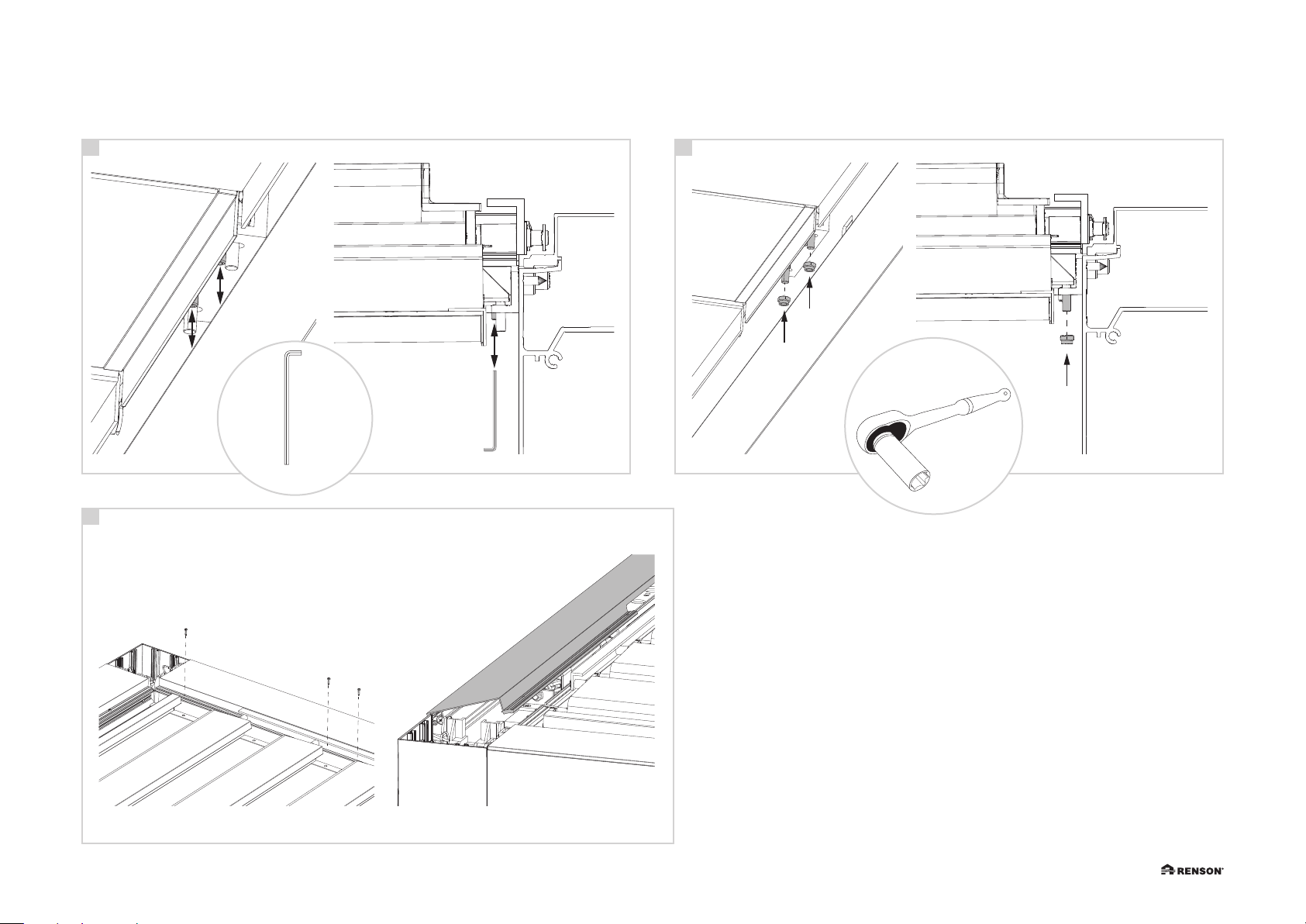 RENSON