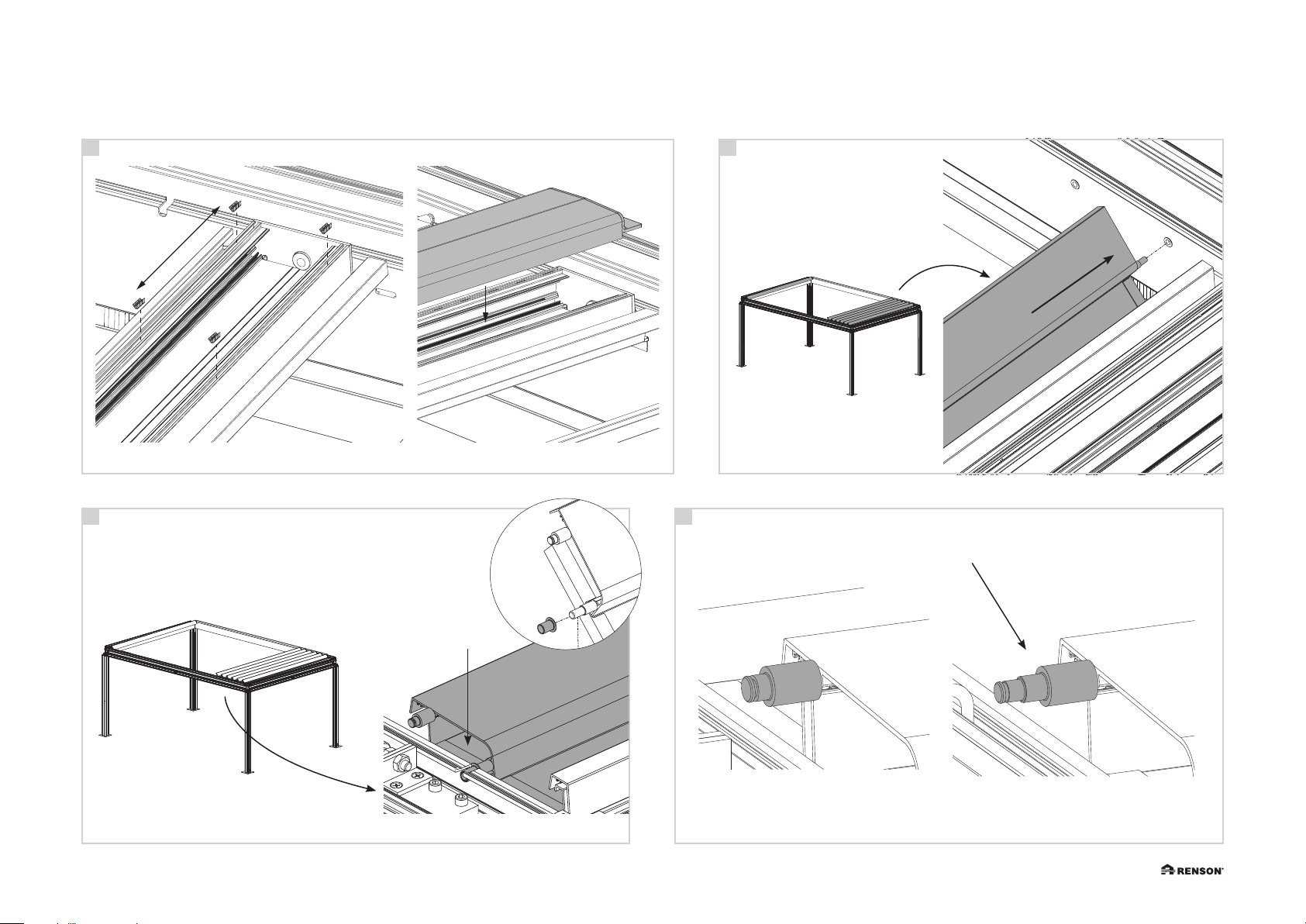 RENSON