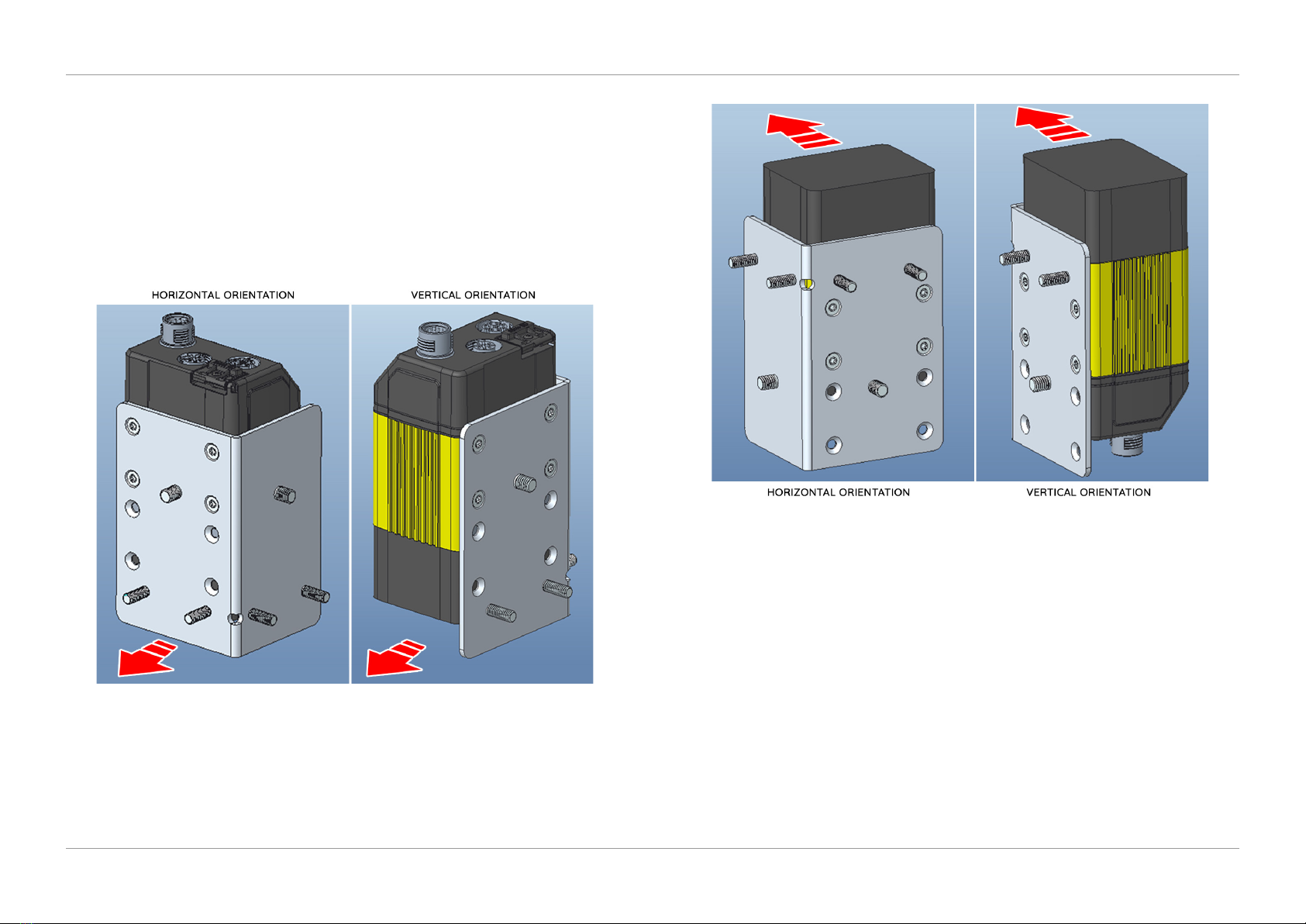 HORIZONTAL ORIENTATION

VERTICAL ORIENTATION

HORIZONTAL ORIENTATION

VERTICAL ORIENTATION