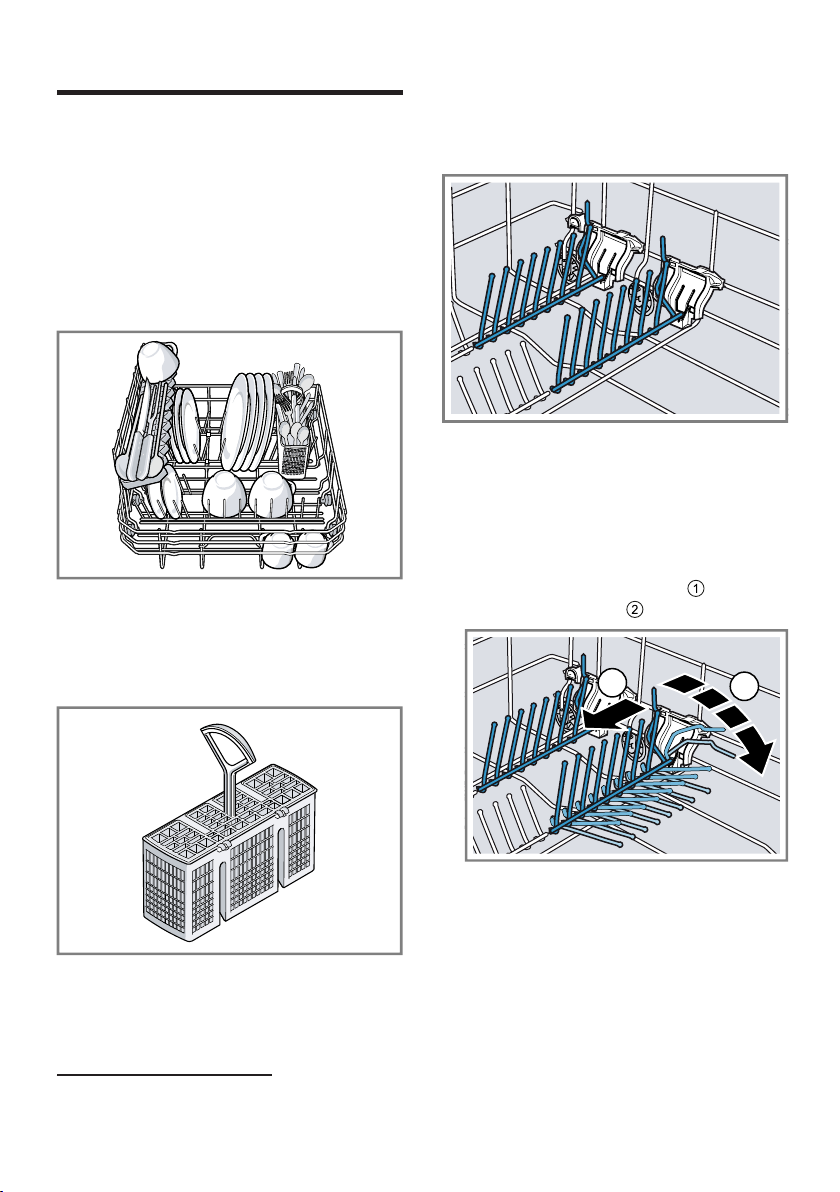 ①
②