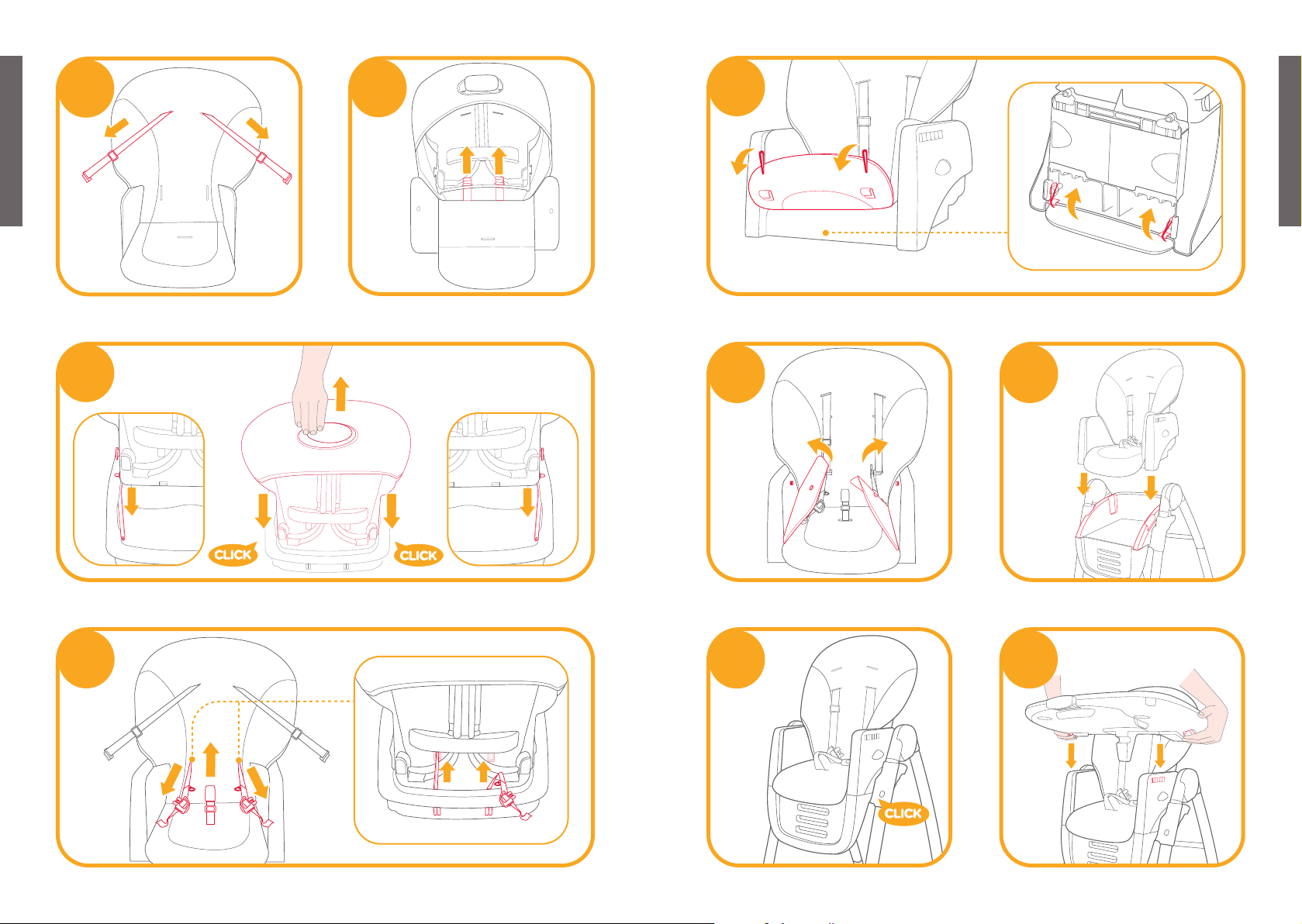 CLICK

CLICK

CLICK