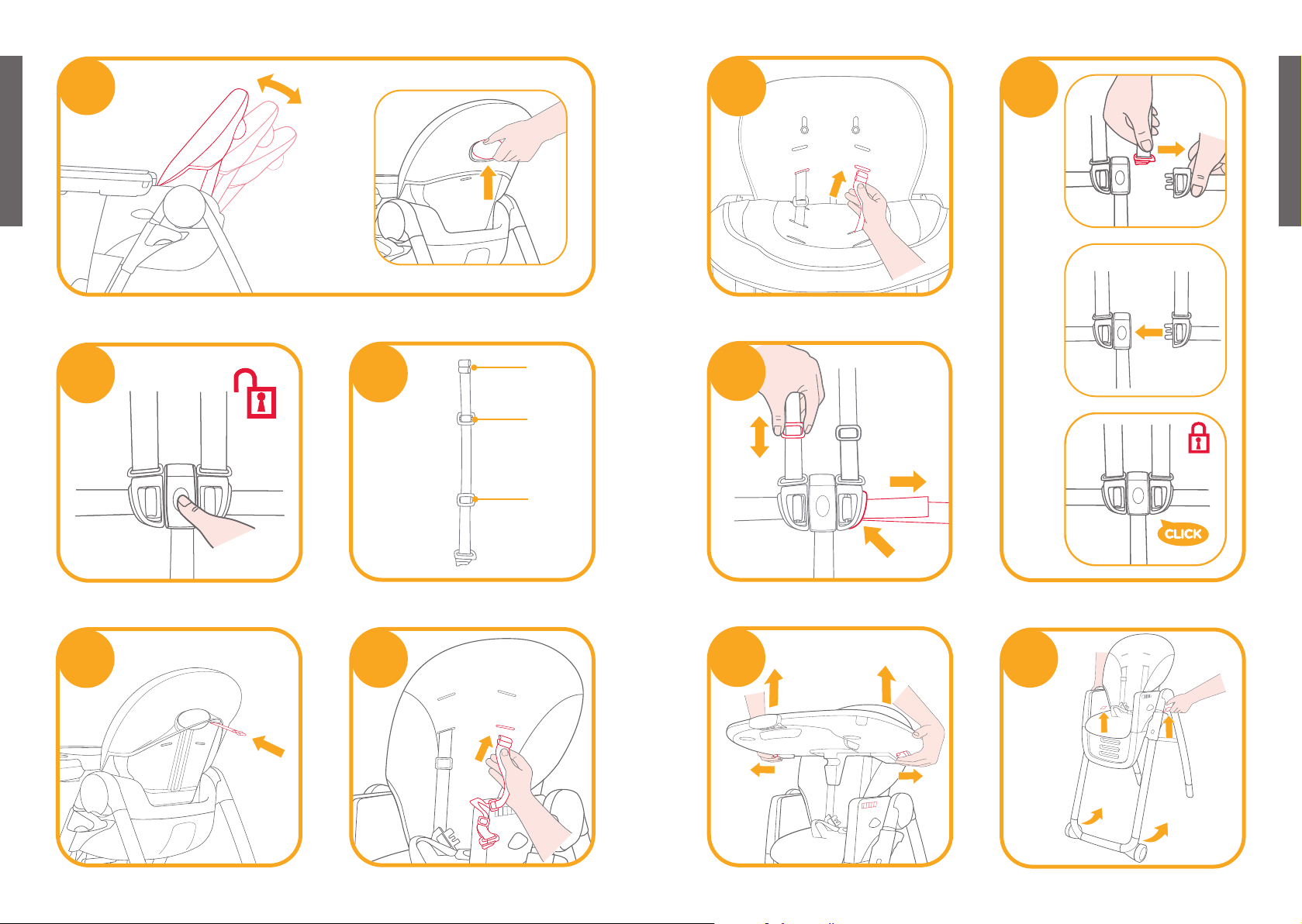 CLICK