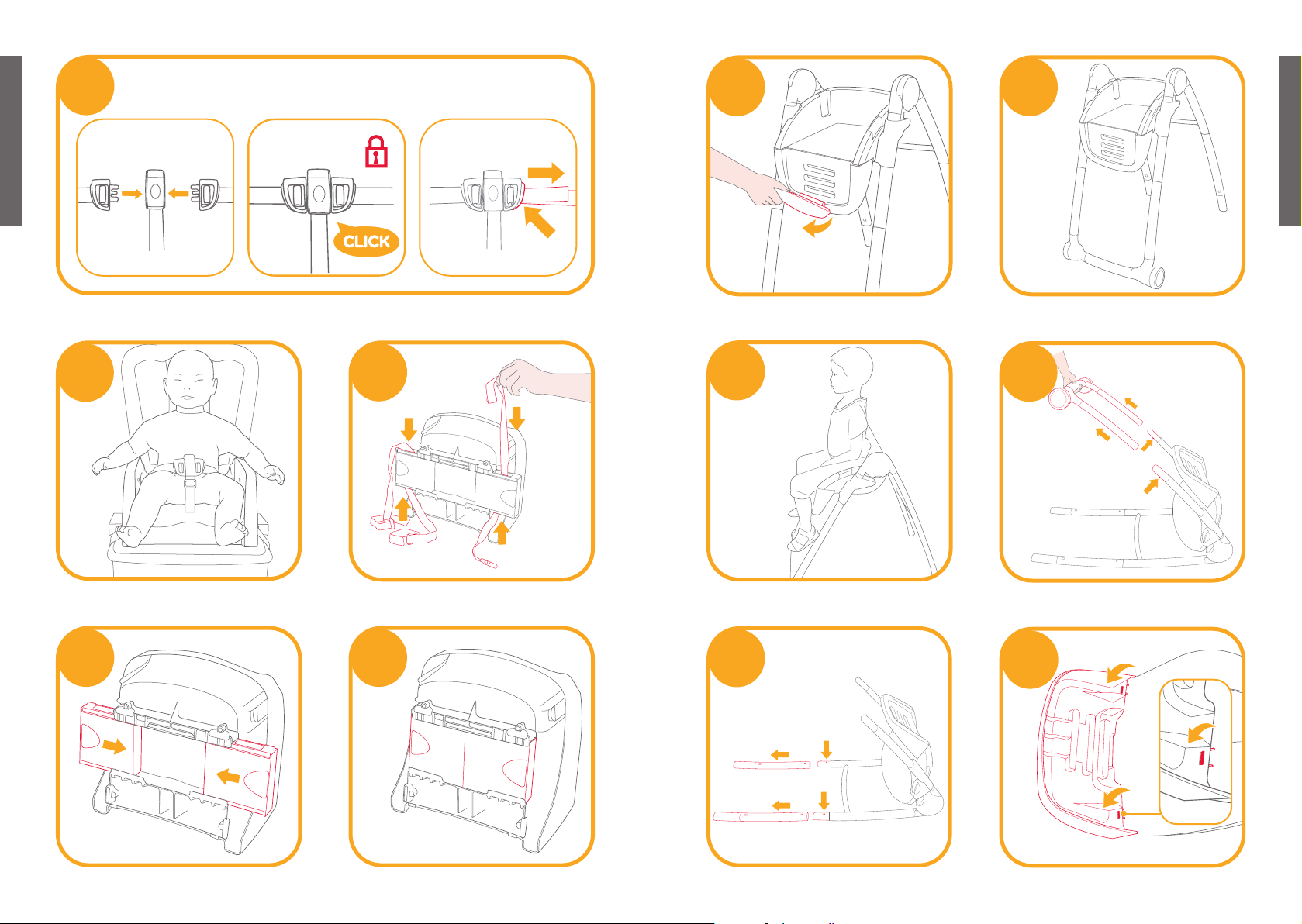 CLICK