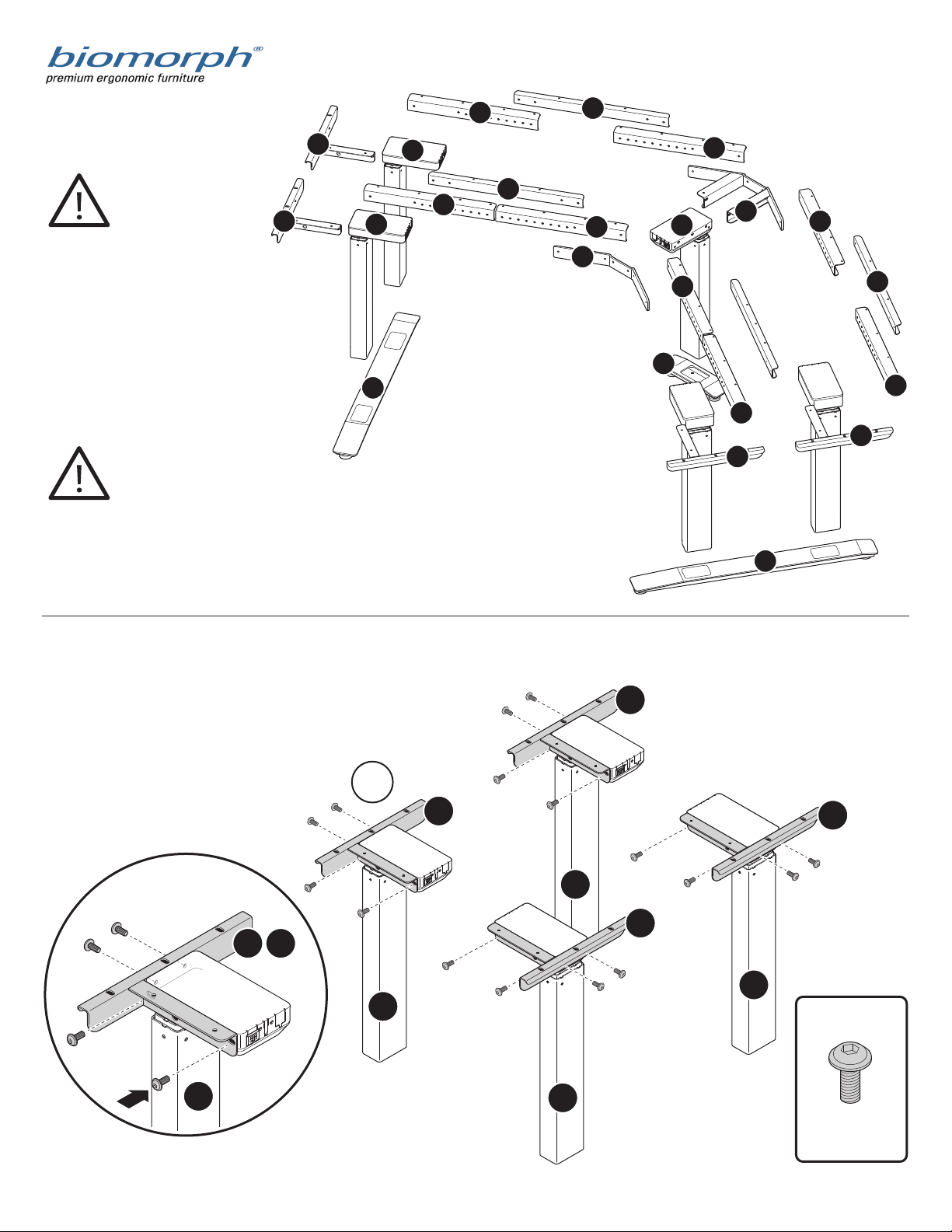 biomorph®
premium ergonomic furniture