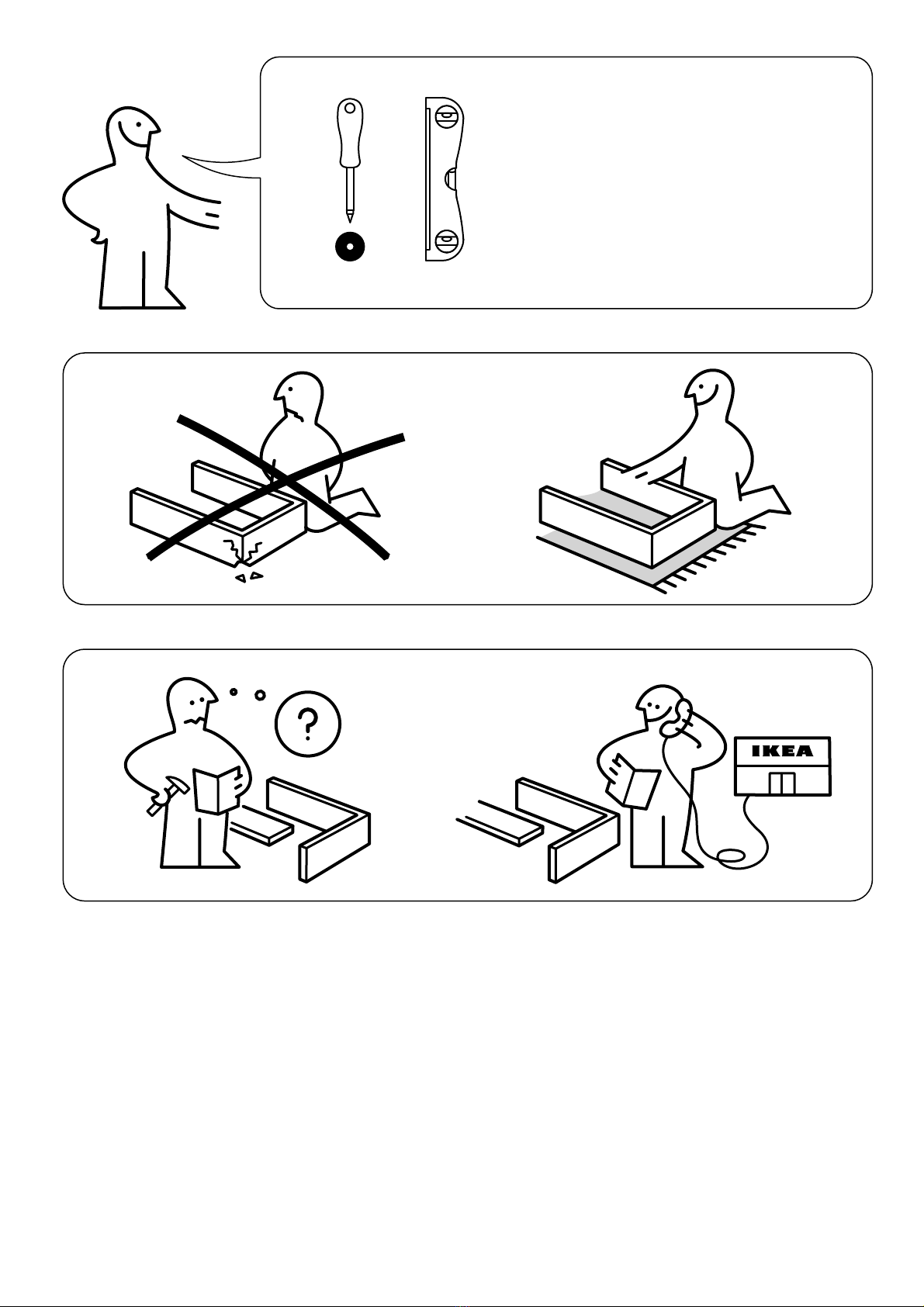 ?

IKEA