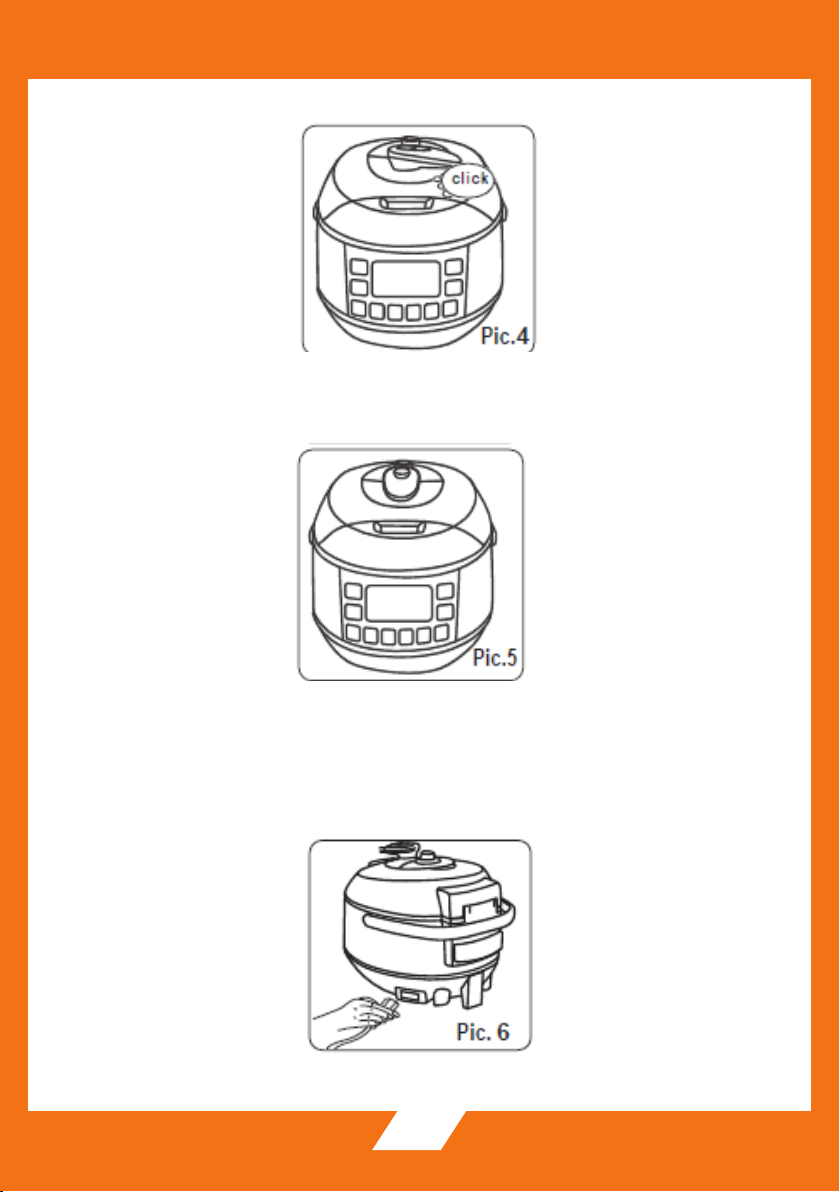 click

Pic.4

Pic.5

Pic. 6