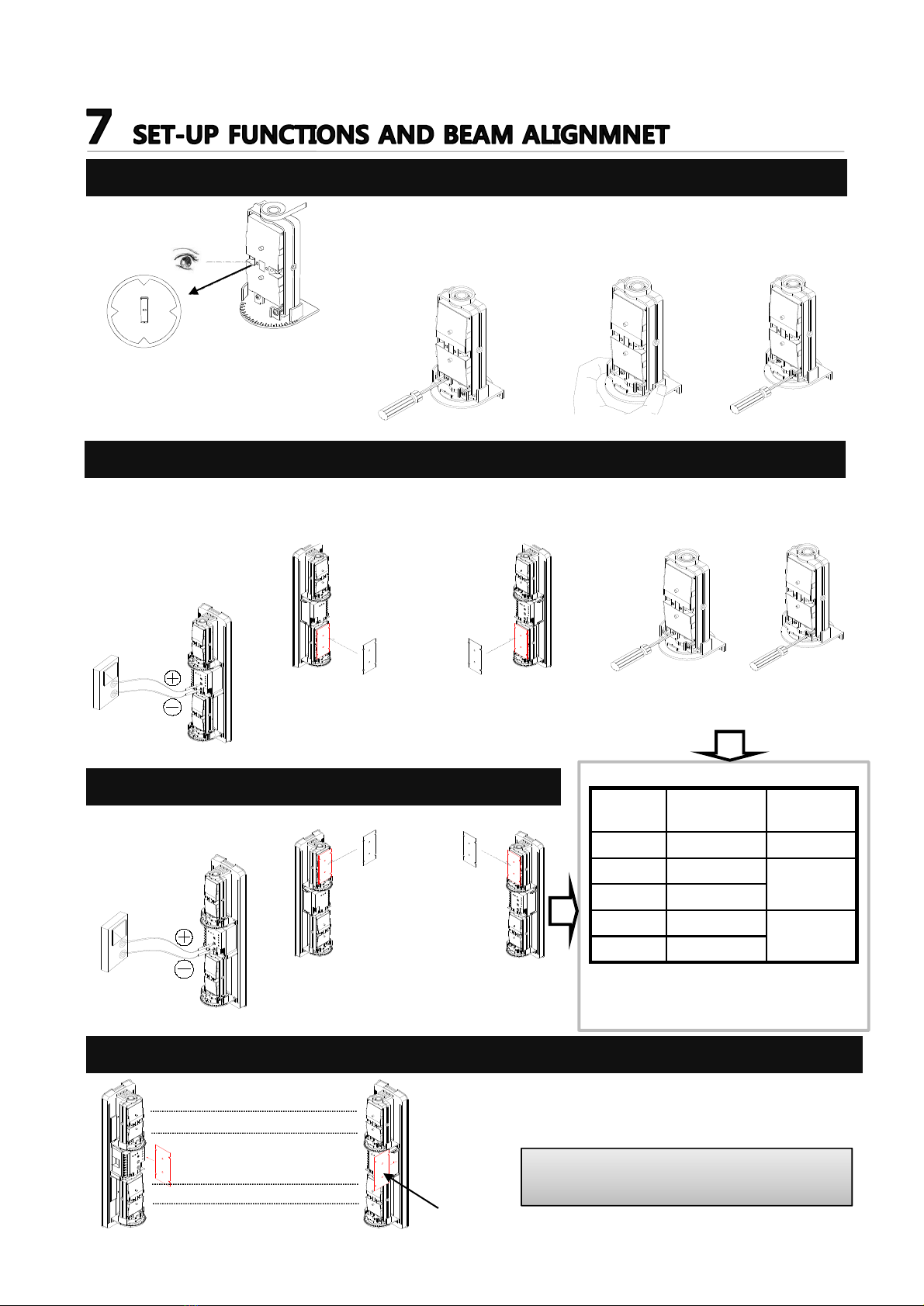 7 SET-UP FUNCTIONS AND BEAM ALIGNMNET