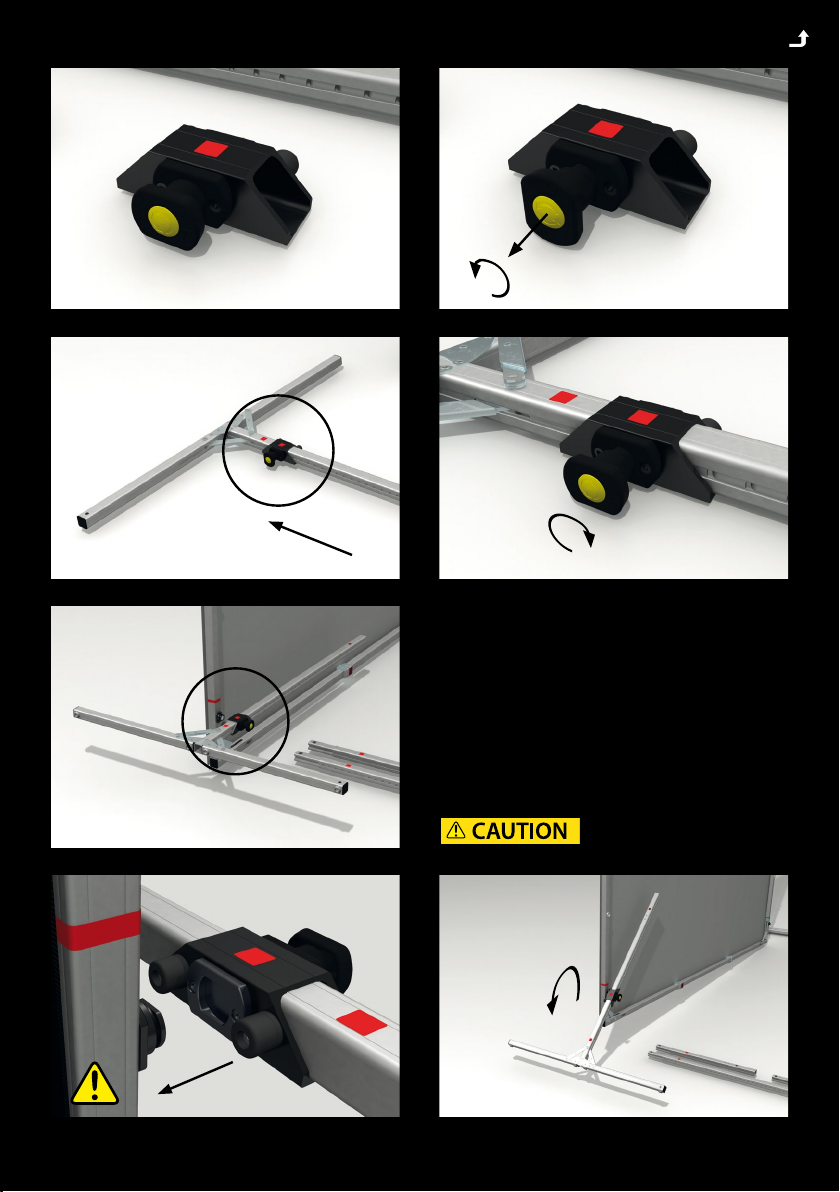 CAUTION