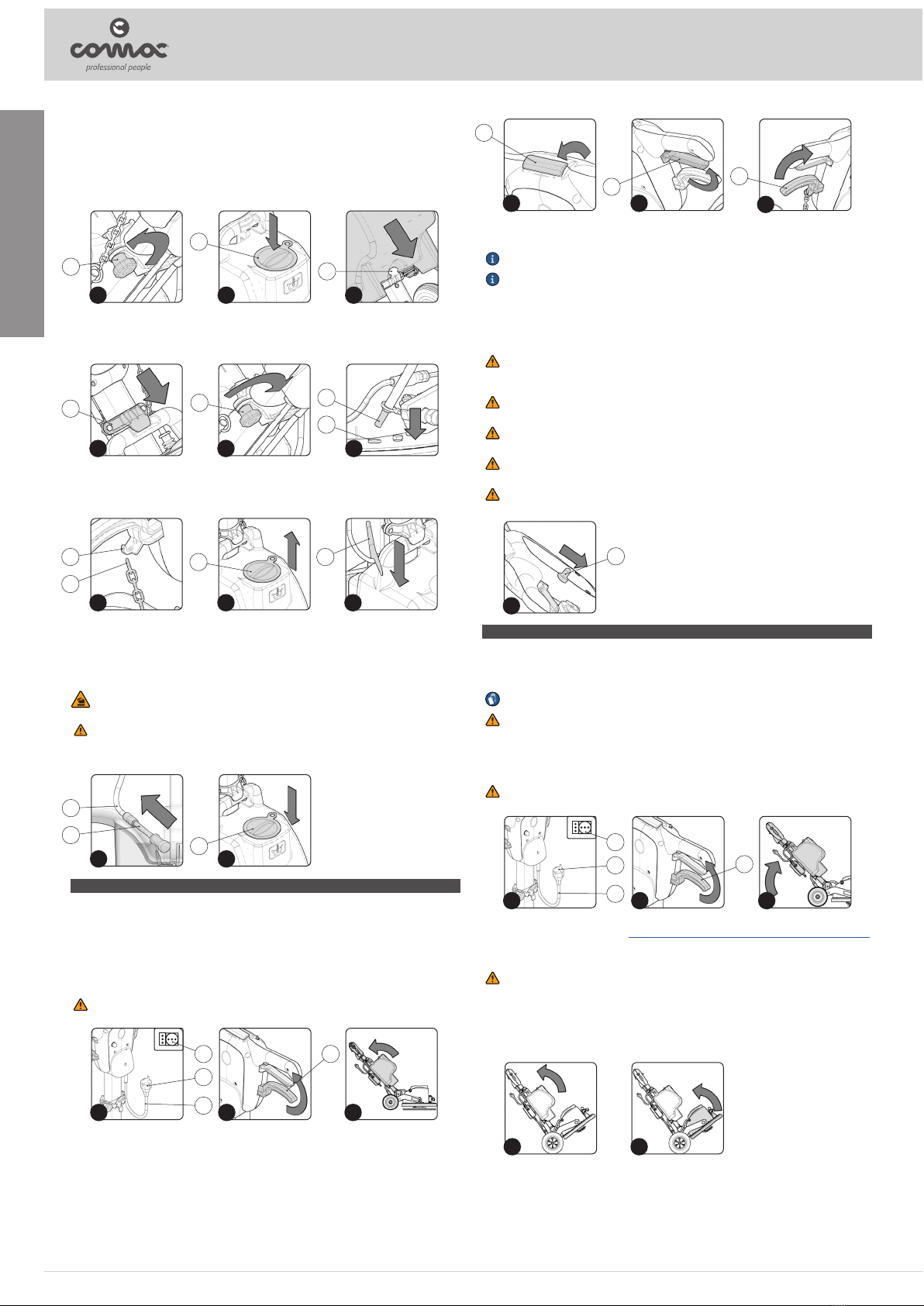 comac
professional people