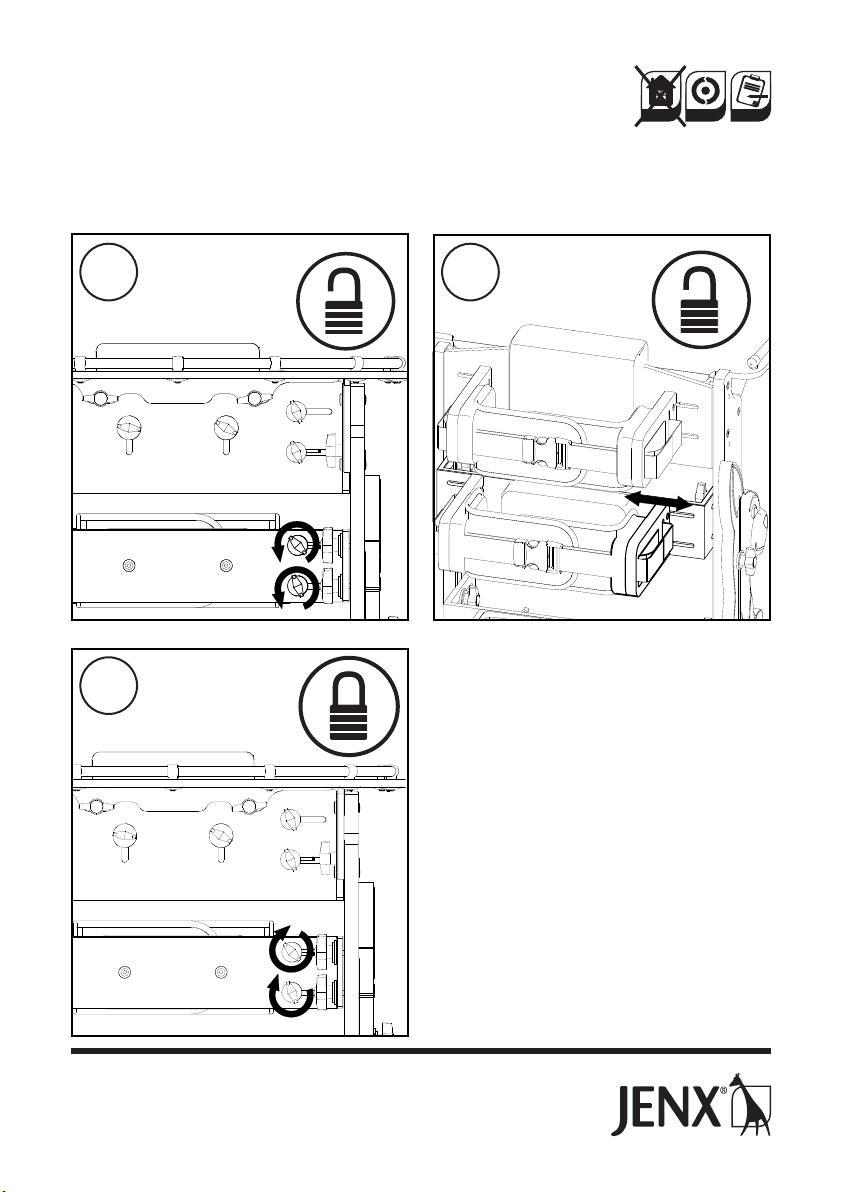 JENX®