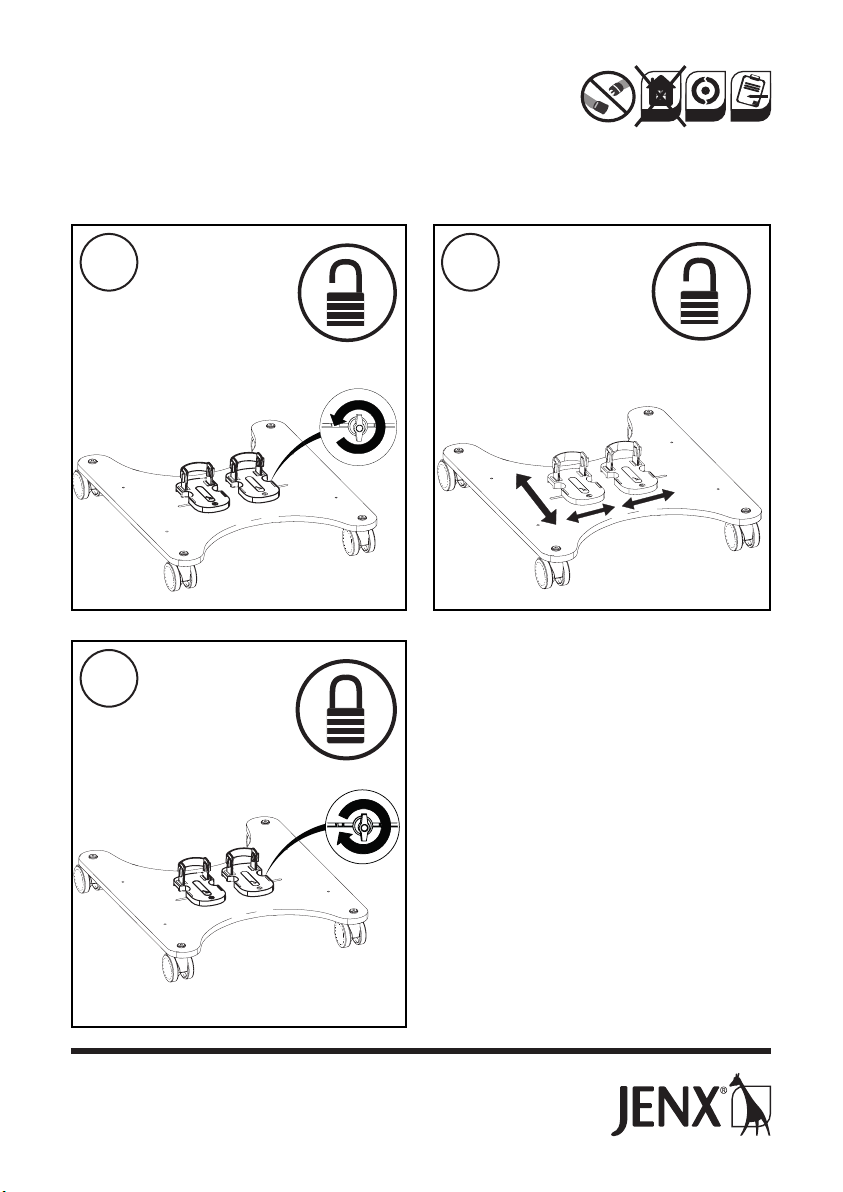 JENX®