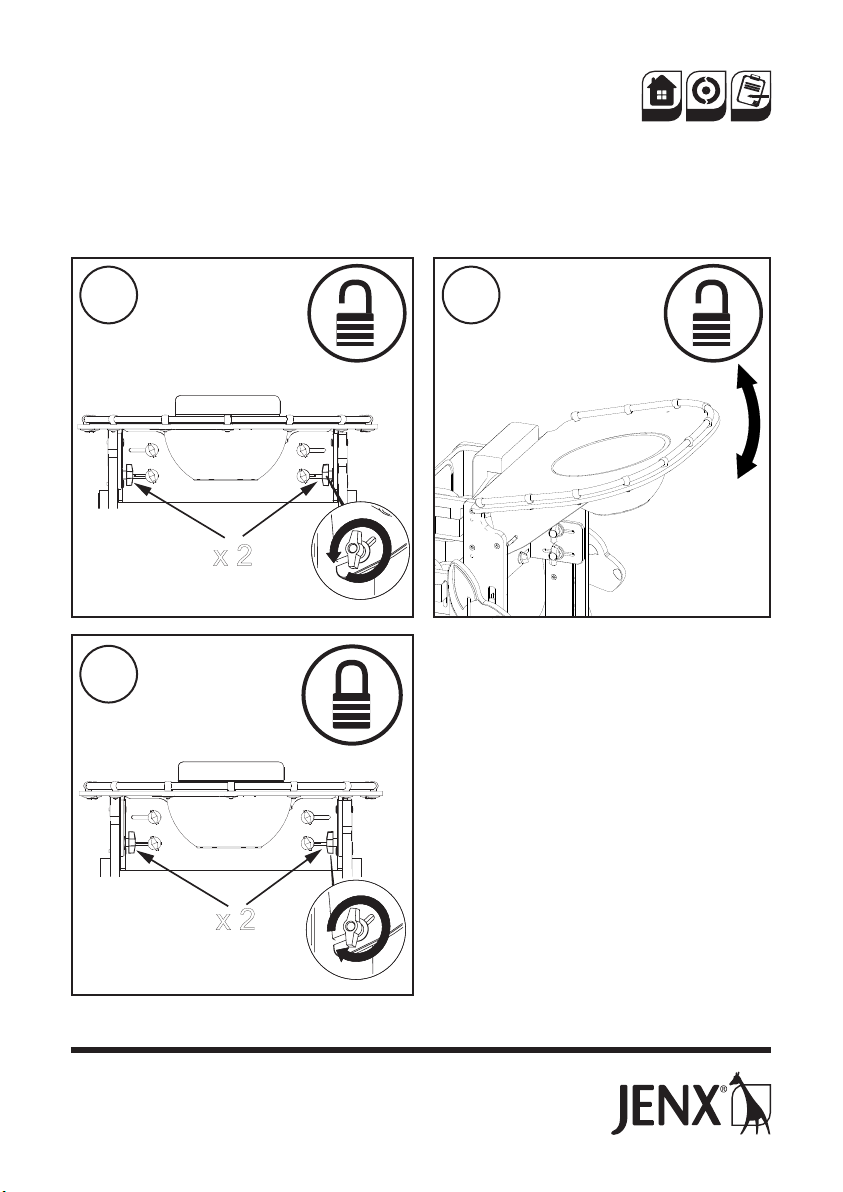 x 2

x 2

JENX®