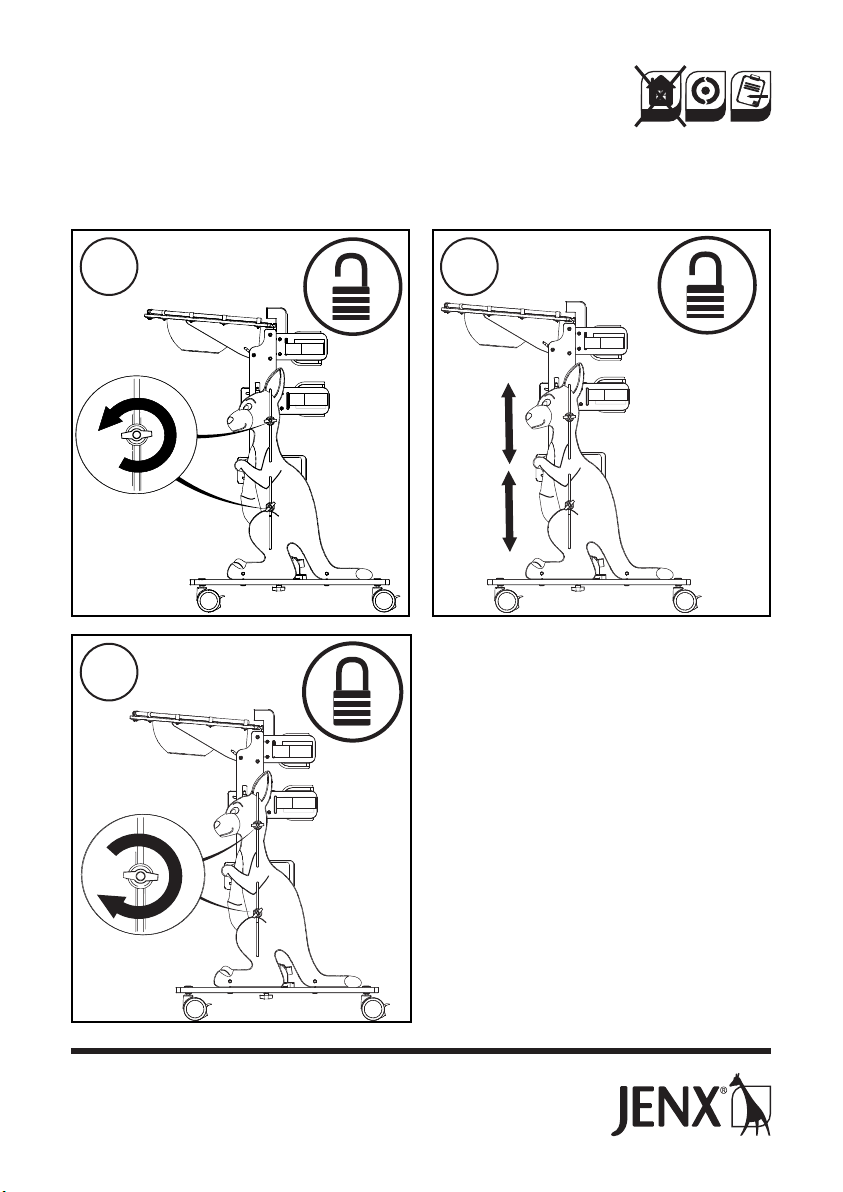 JENX®