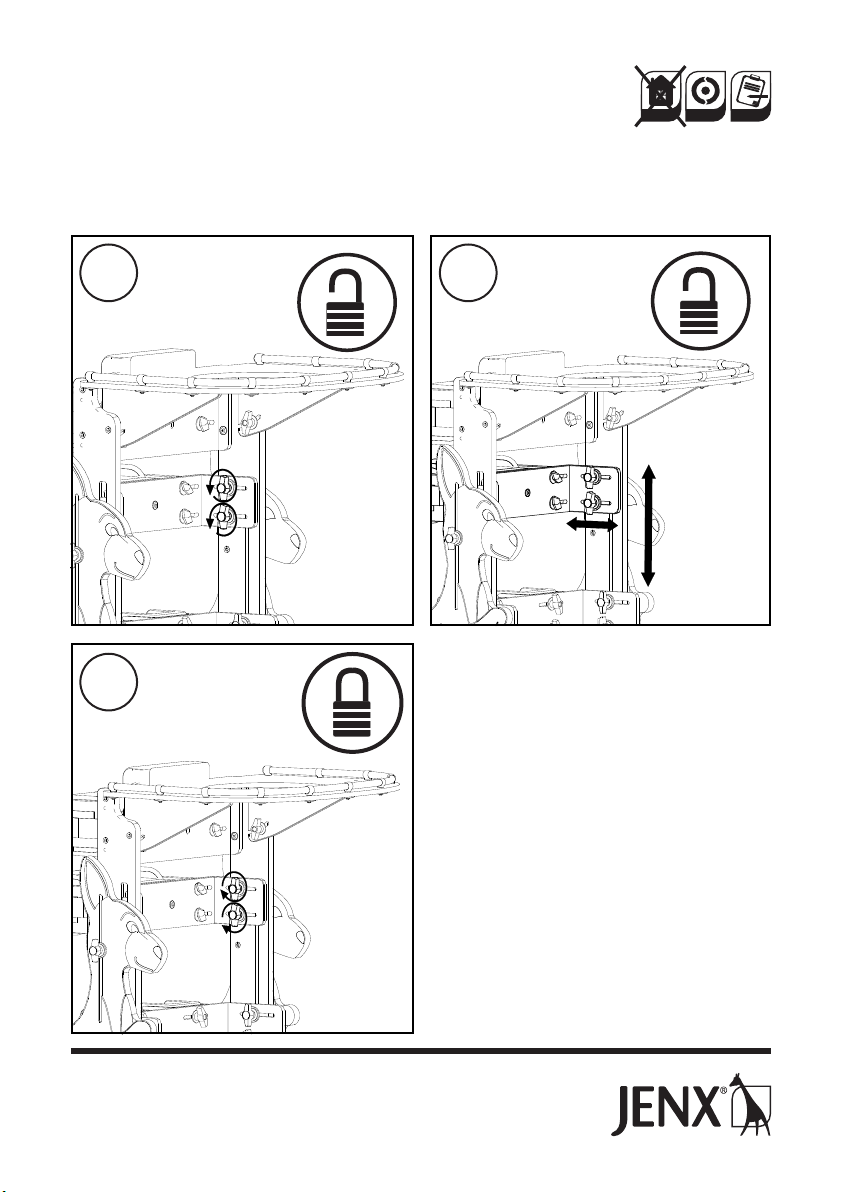 JENX®