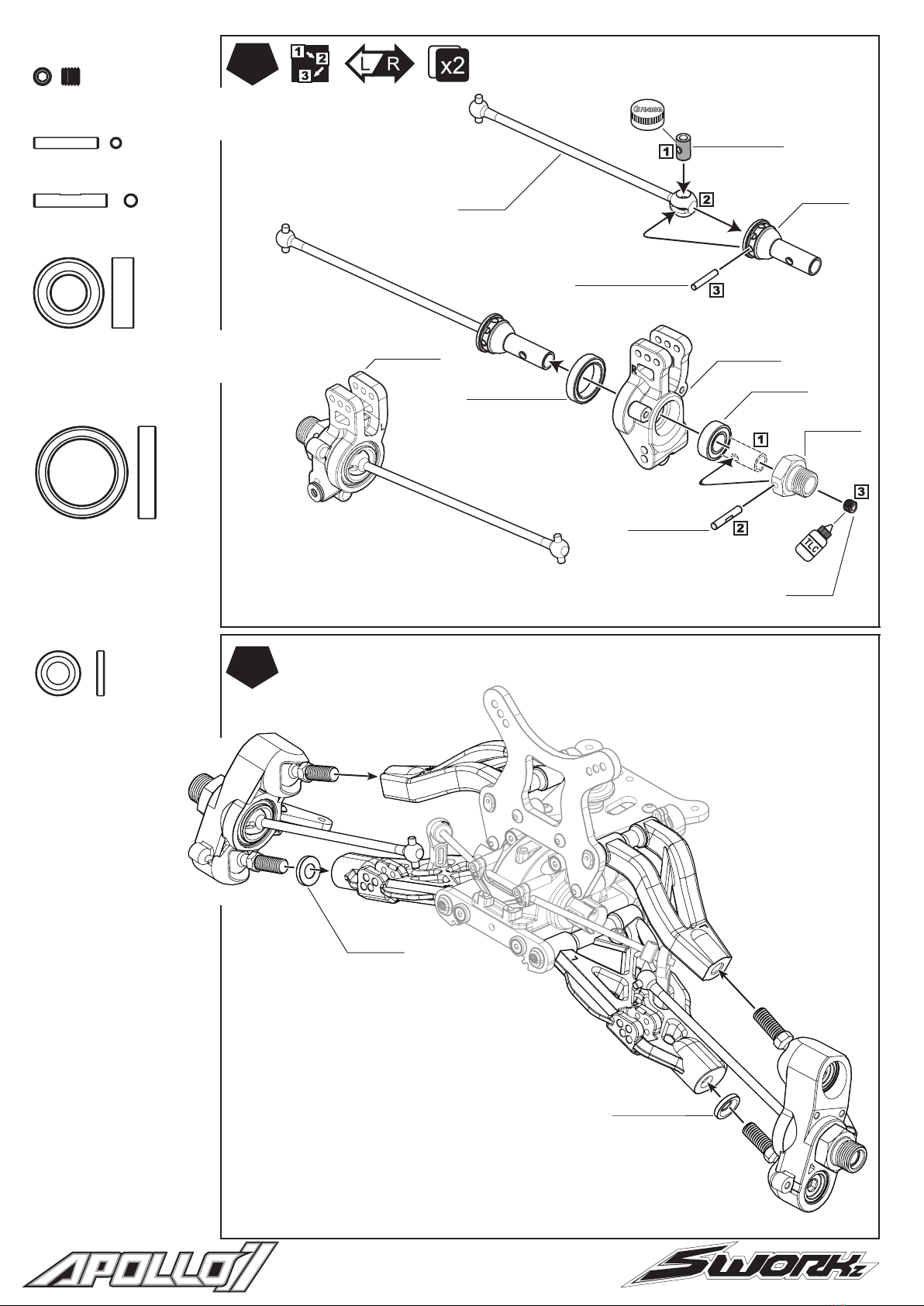 1 2 3

L R

x2

Grease

1

2

3

R

1

2

3

TLC

APOLLO II

SWORKz