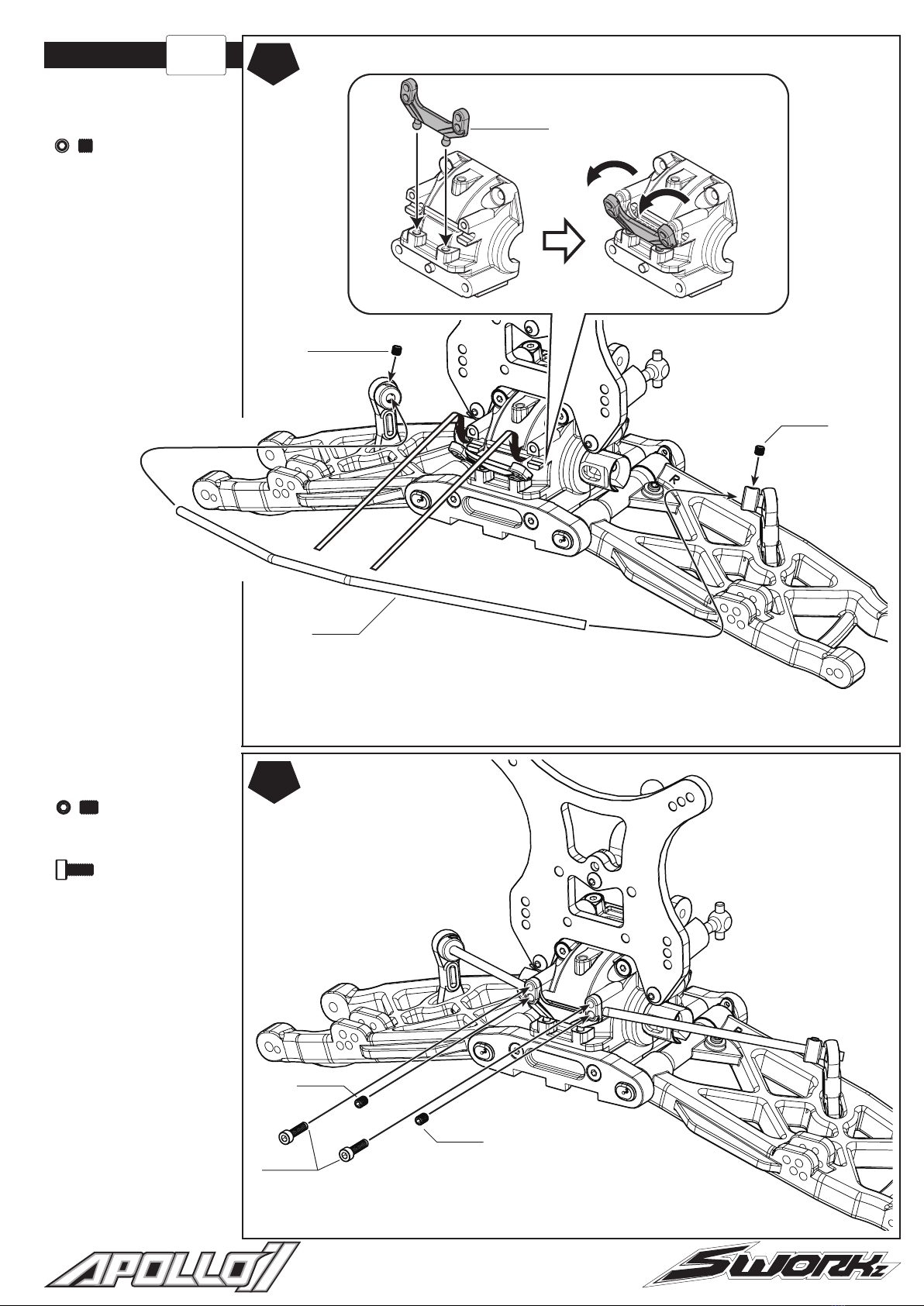 R

APOLLO II

SWORKz