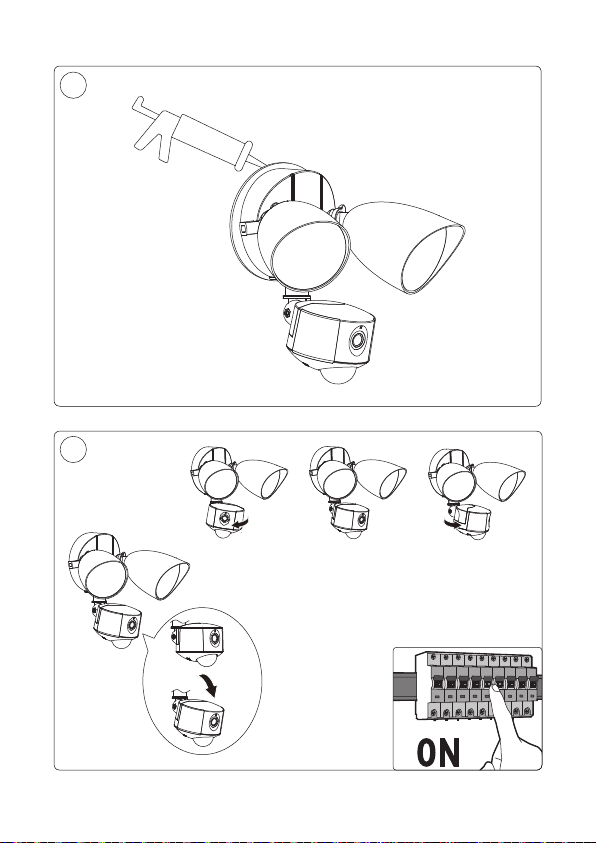 ON