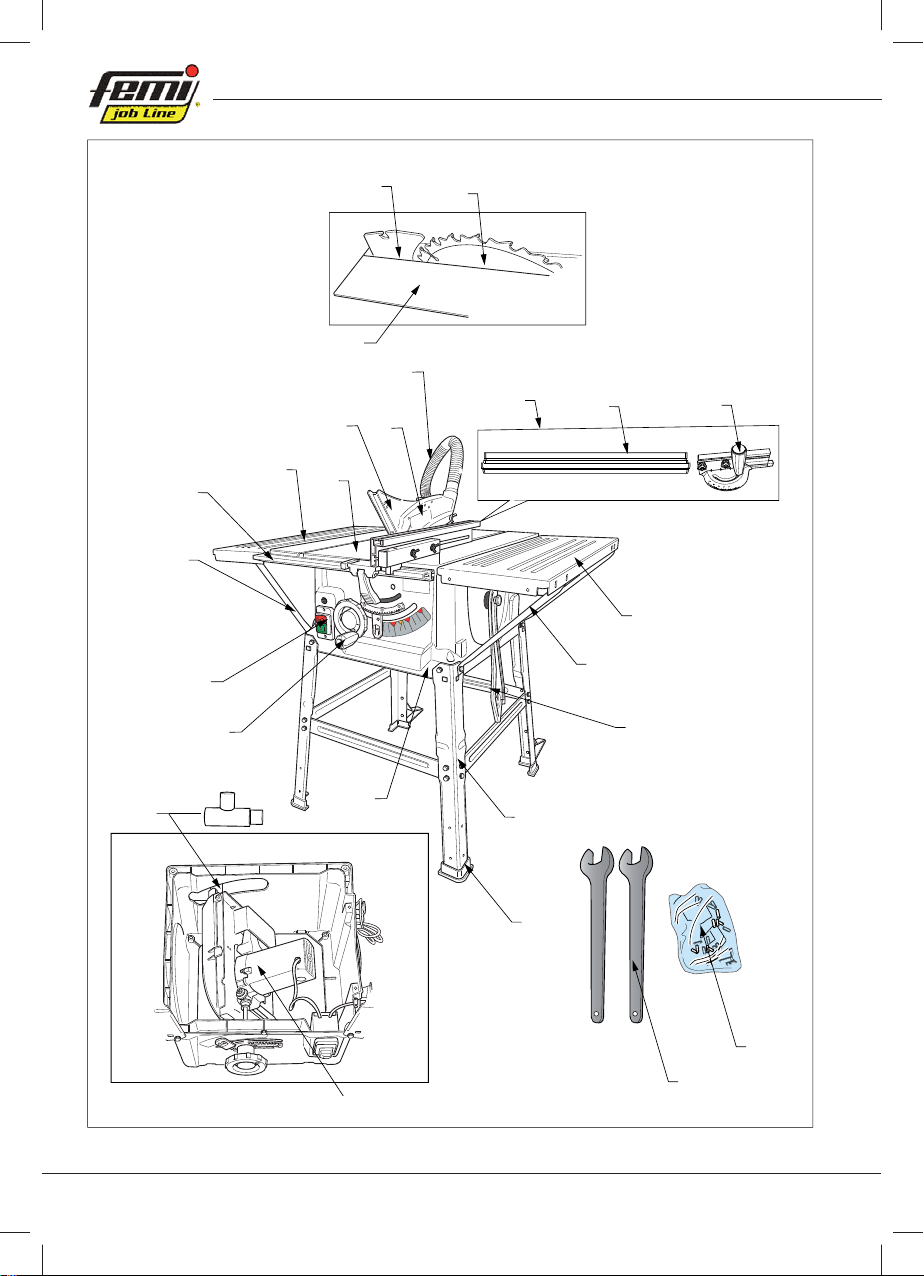 femi
job Line