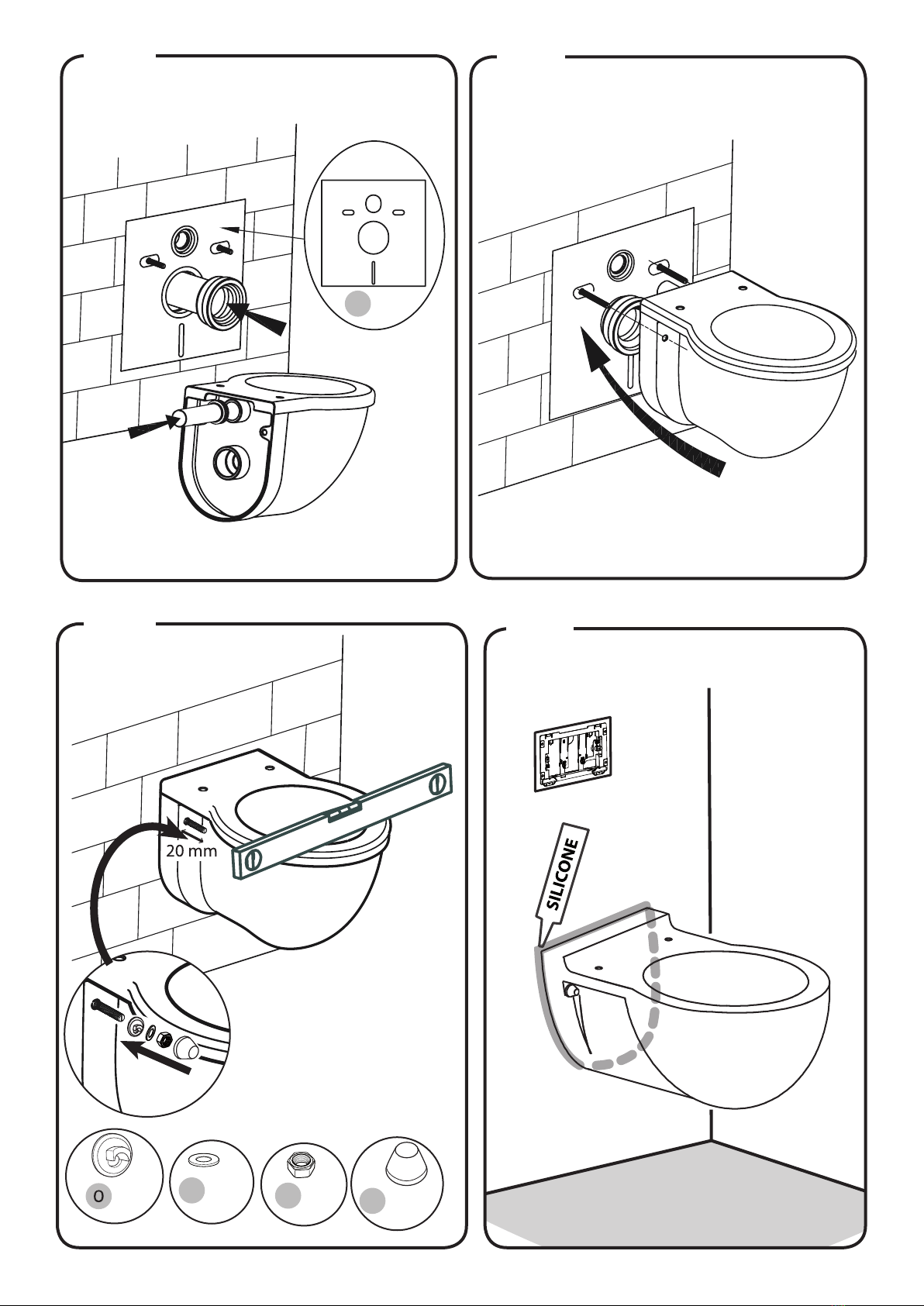 20 mm

O

SILICONE