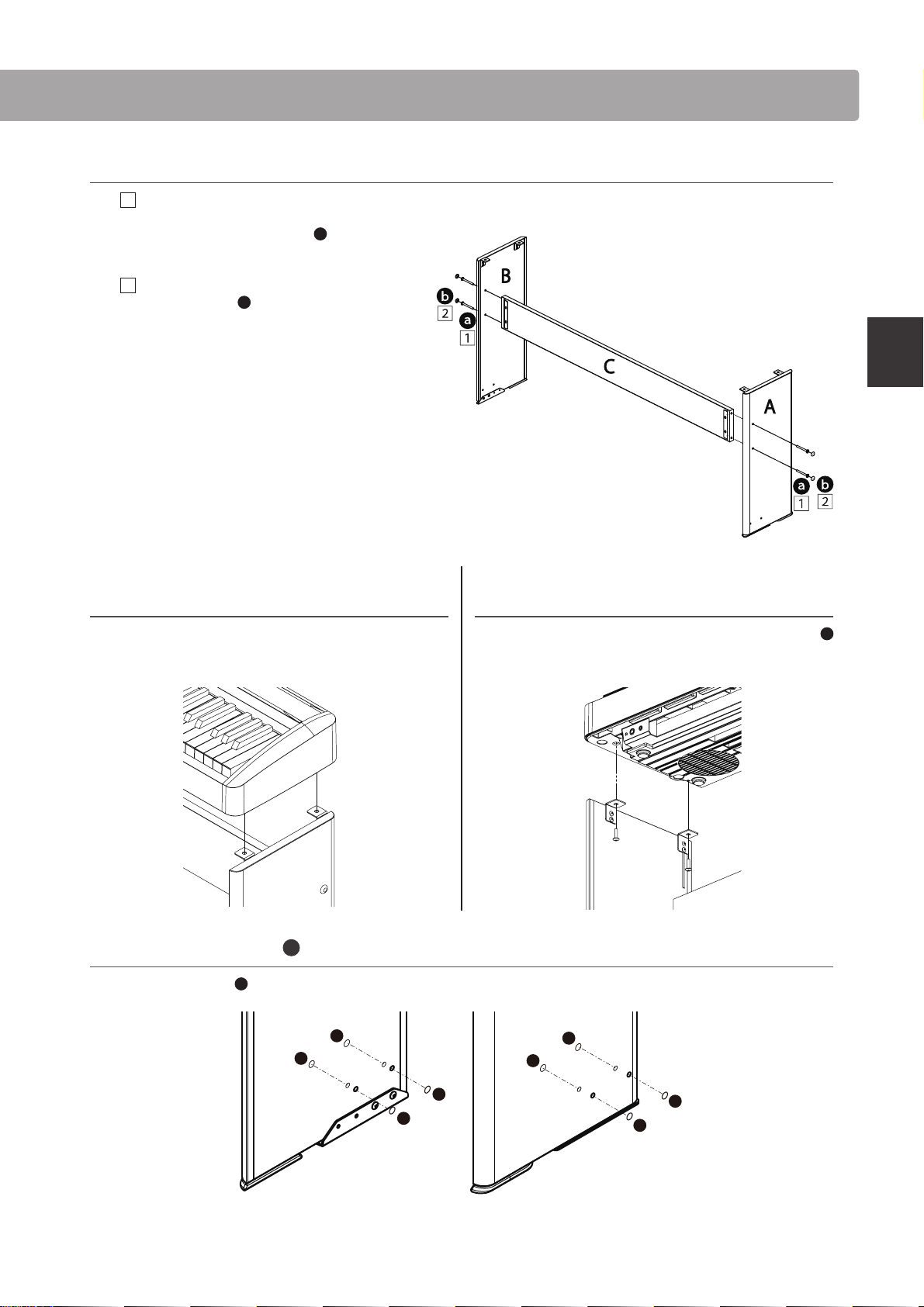 B
b
2
a
1
C
A
a
1
b
2