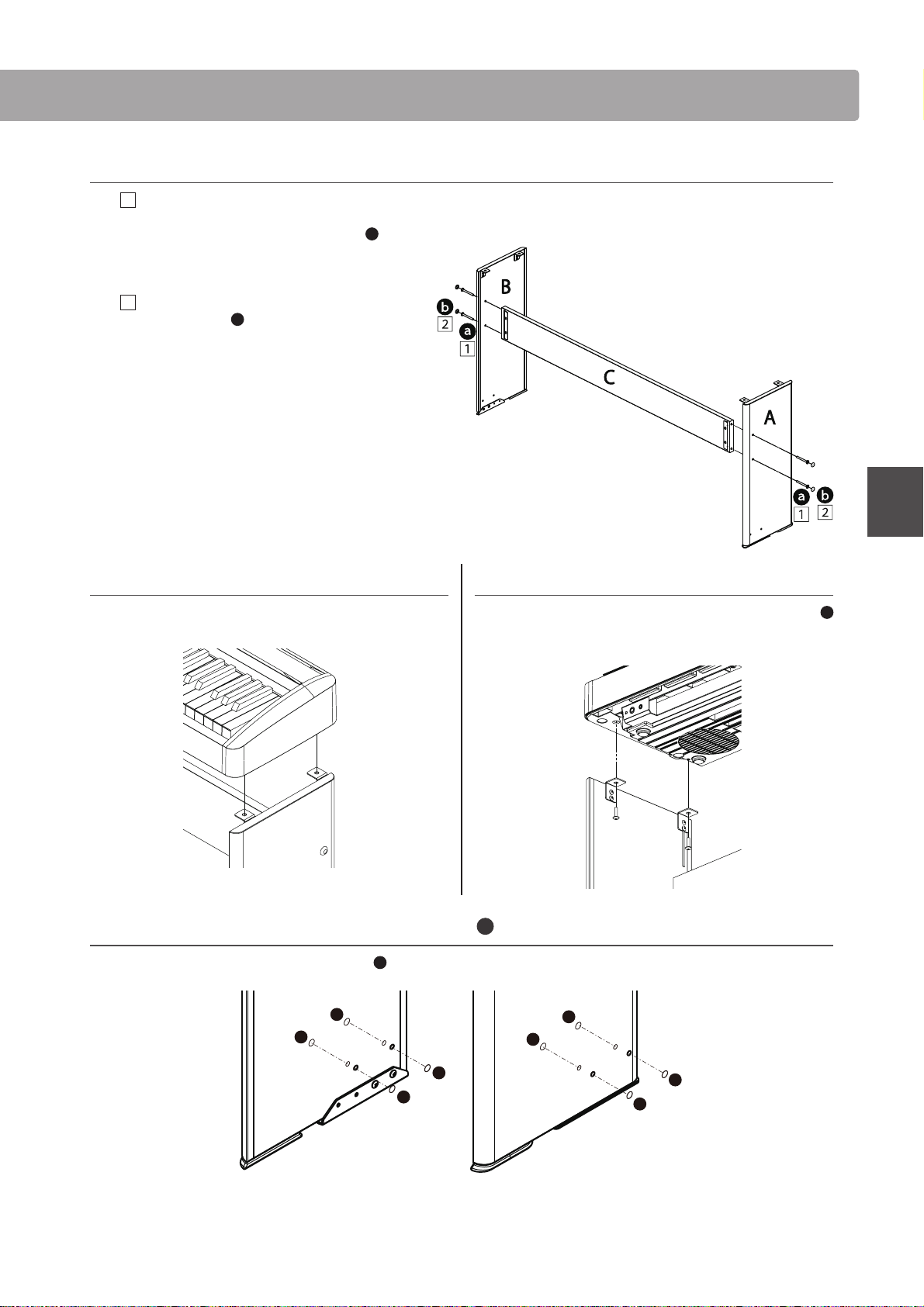 B

b
2
a
1

C

A

a b
1 2