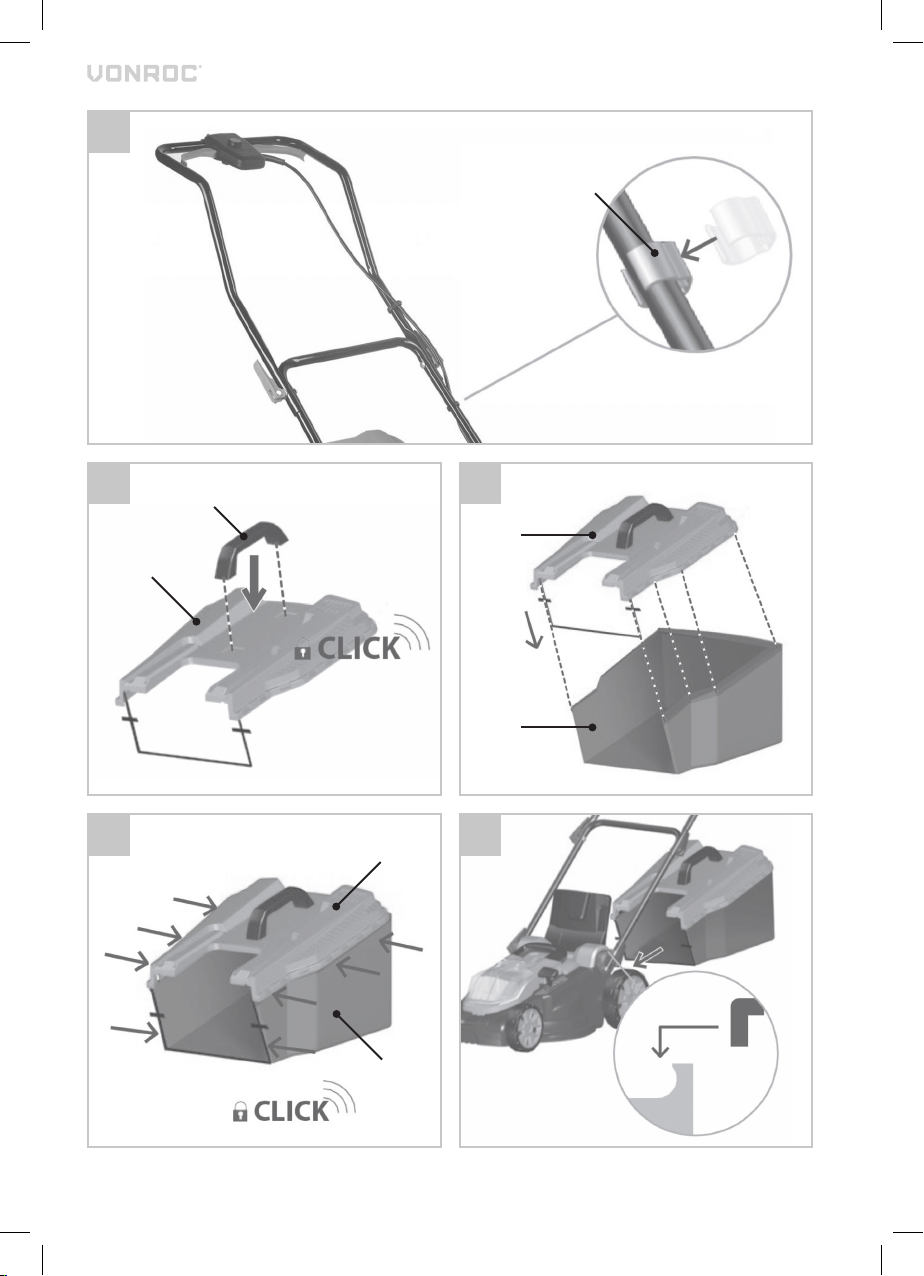 VONROC

CLICK

CLICK