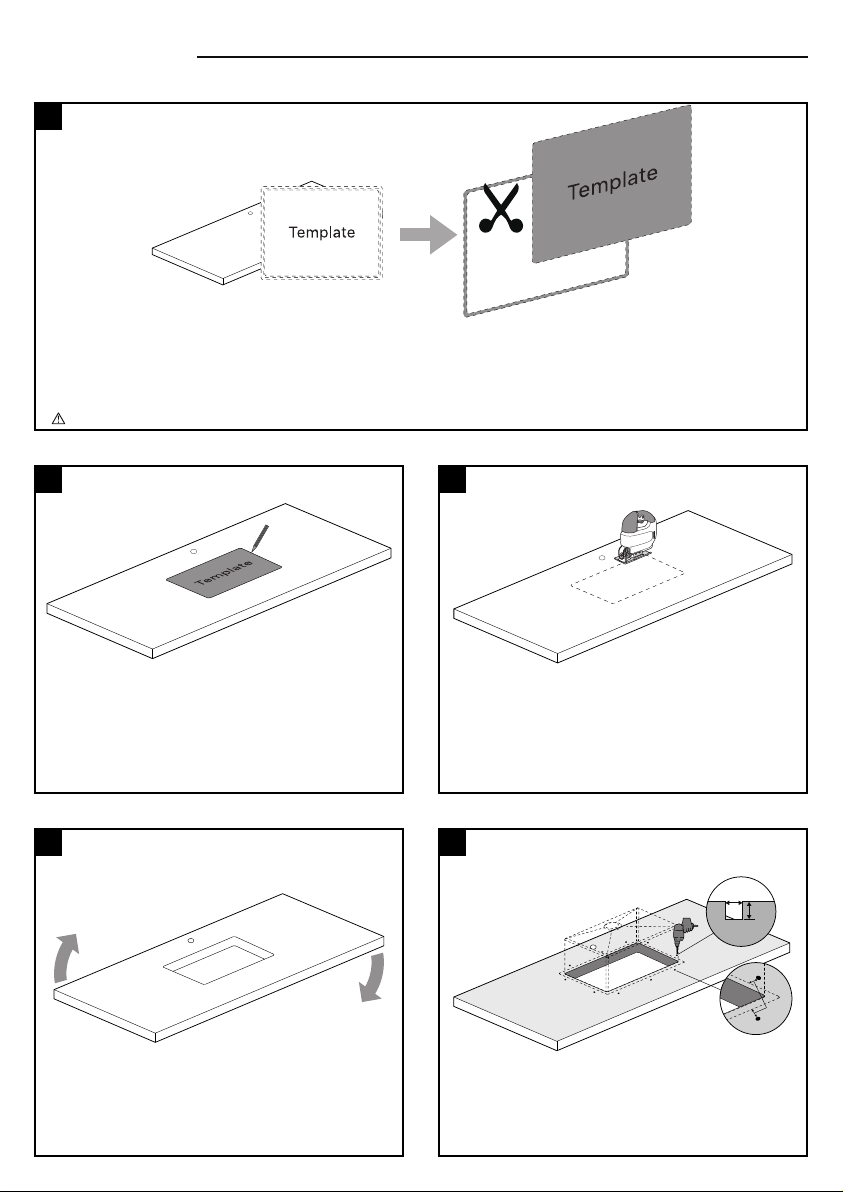 Template

Template

Template