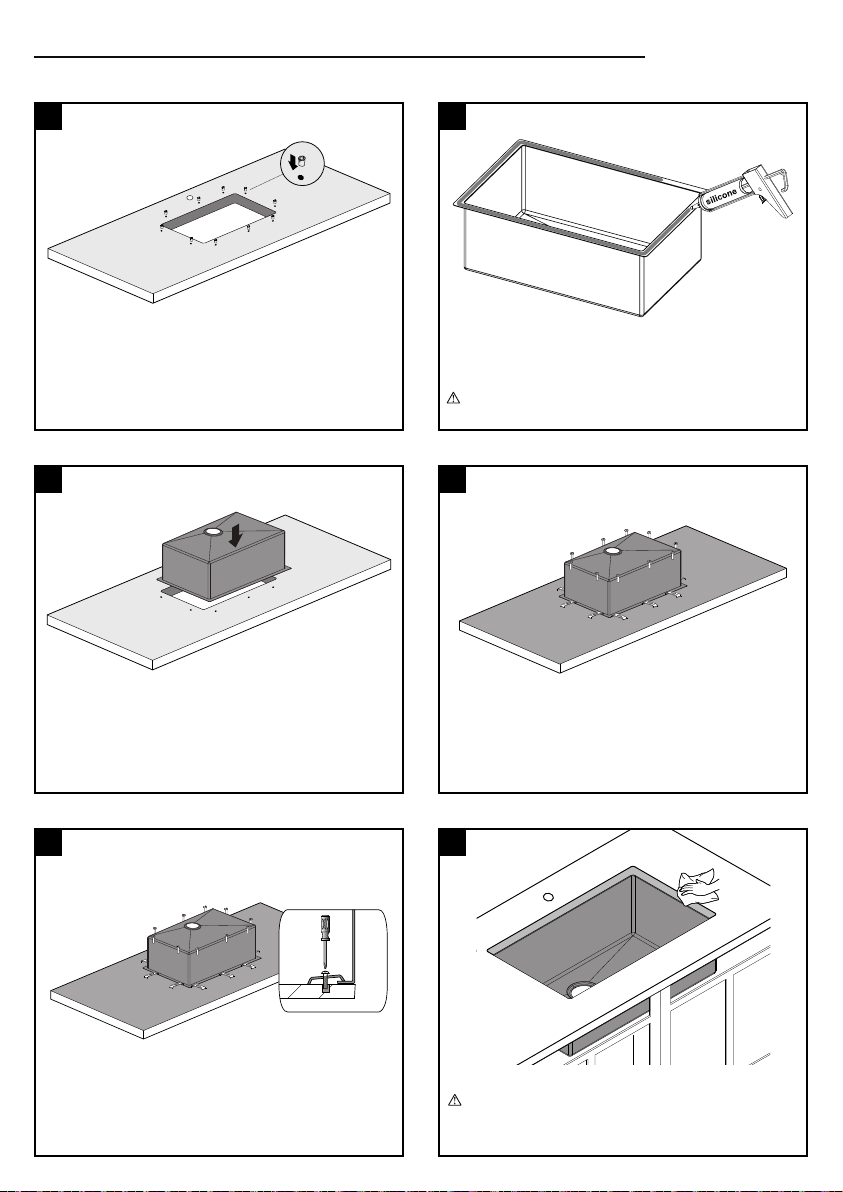 silicone