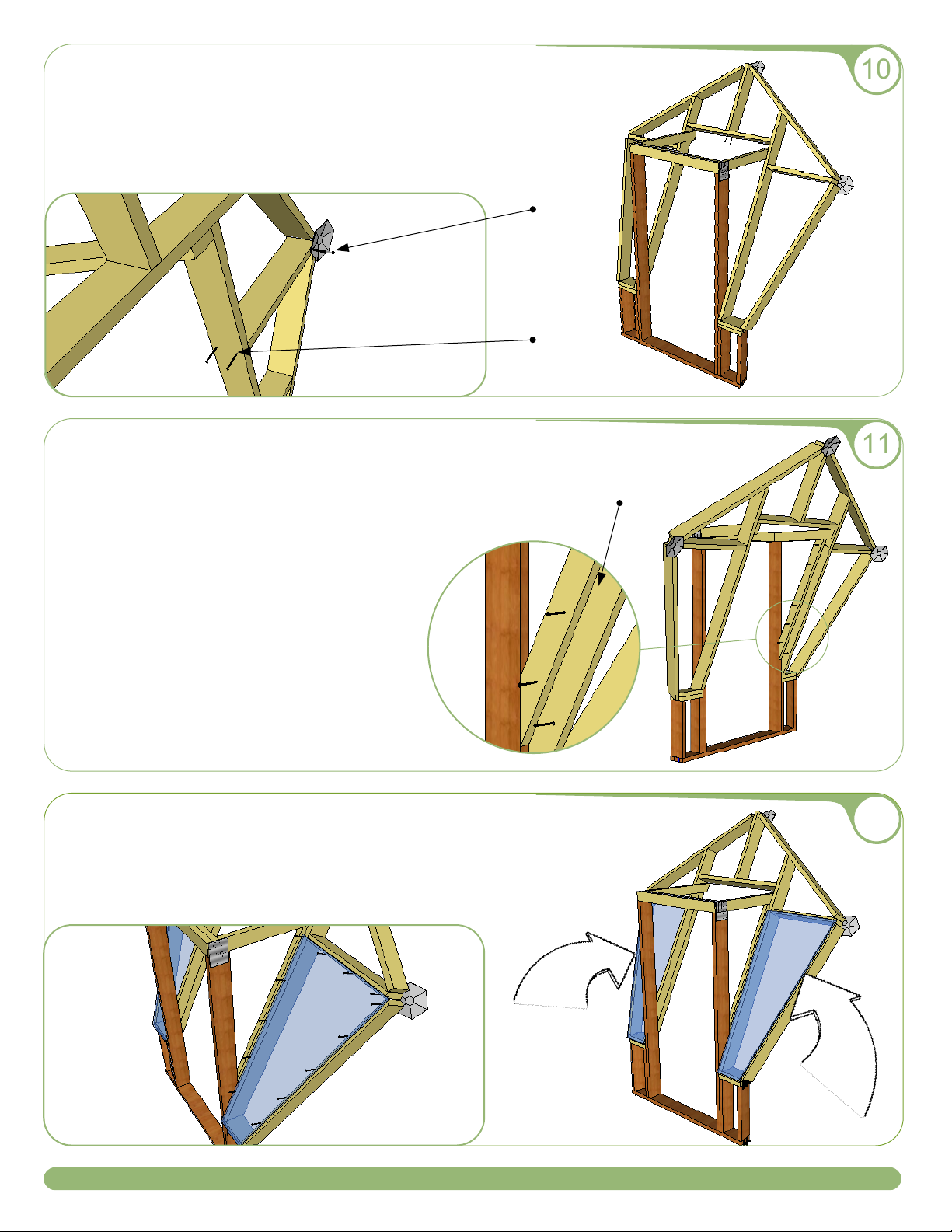 10

11