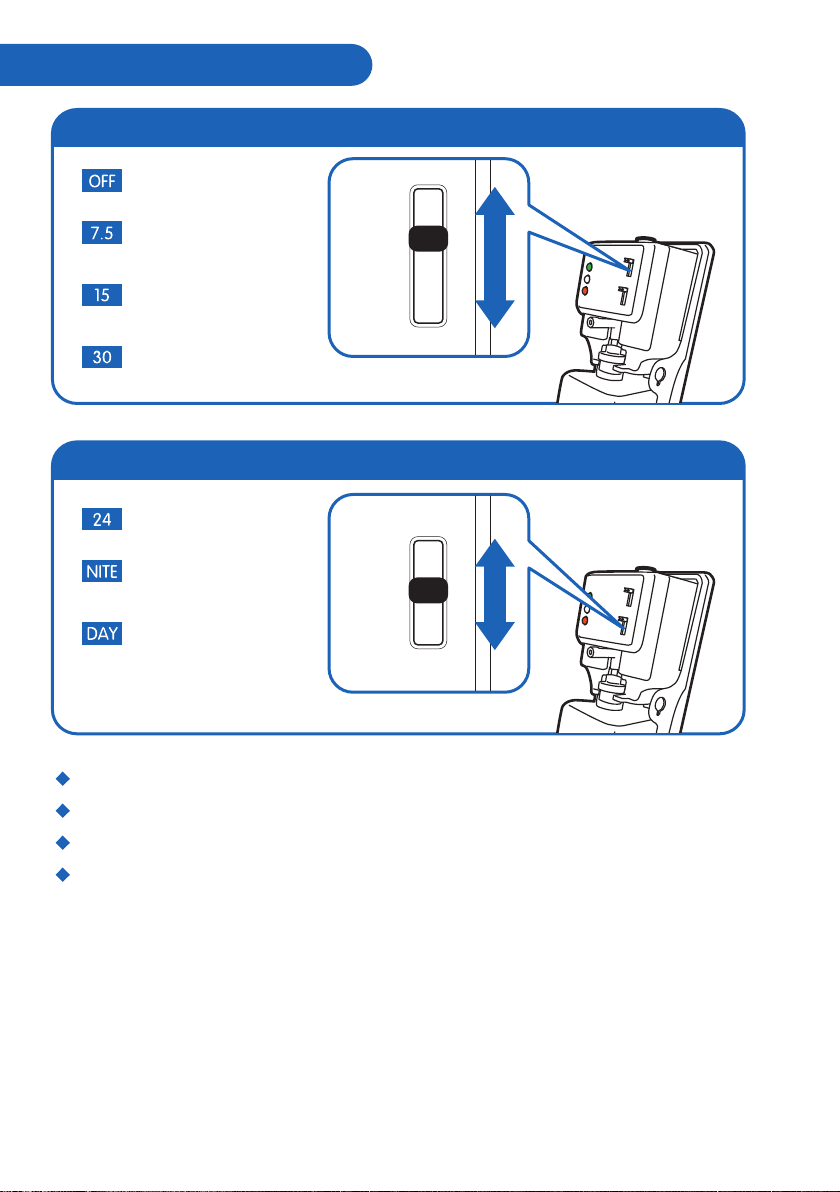 OFF

7.5

15

30

24

NITE

DAY