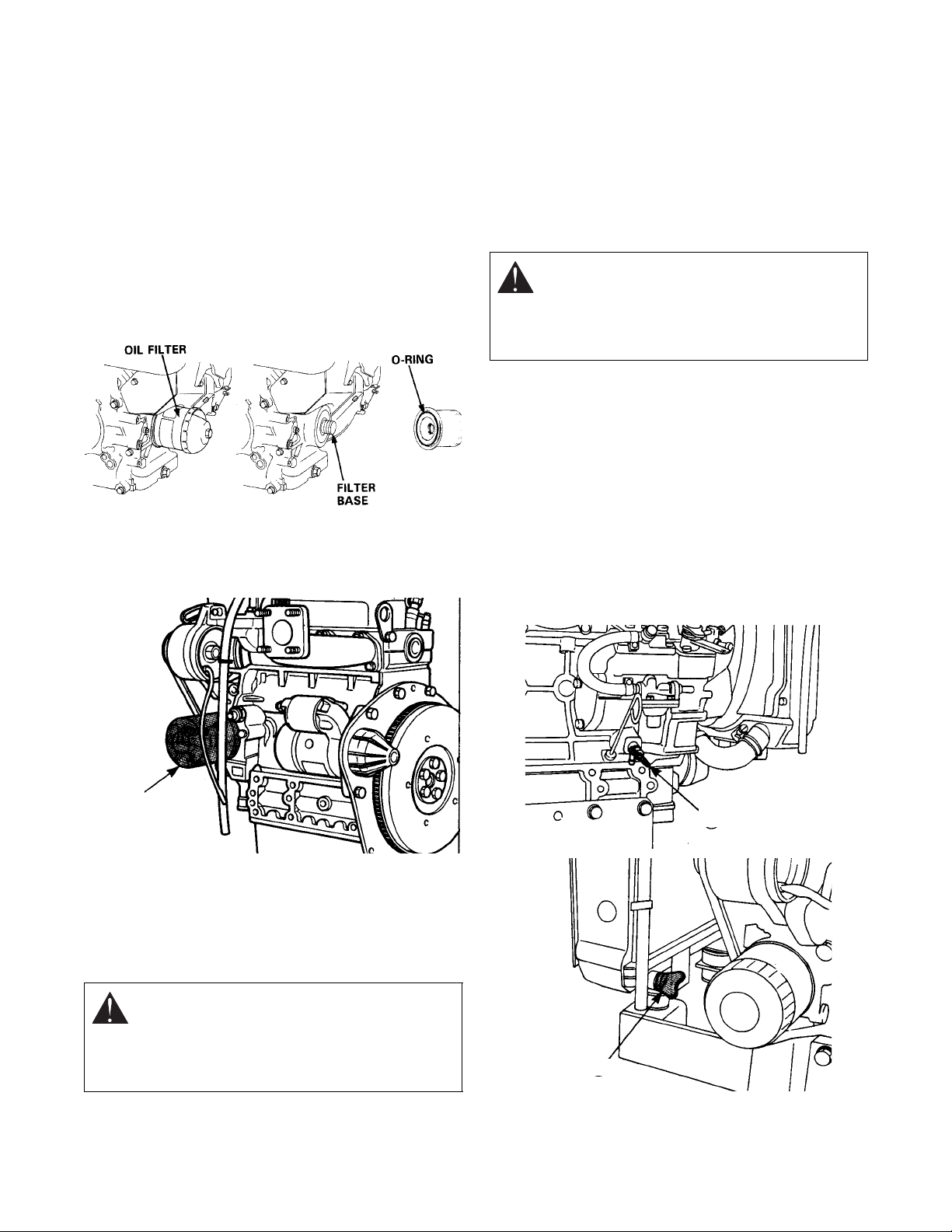 OIL FILTER

O-RING

FILTER BASE