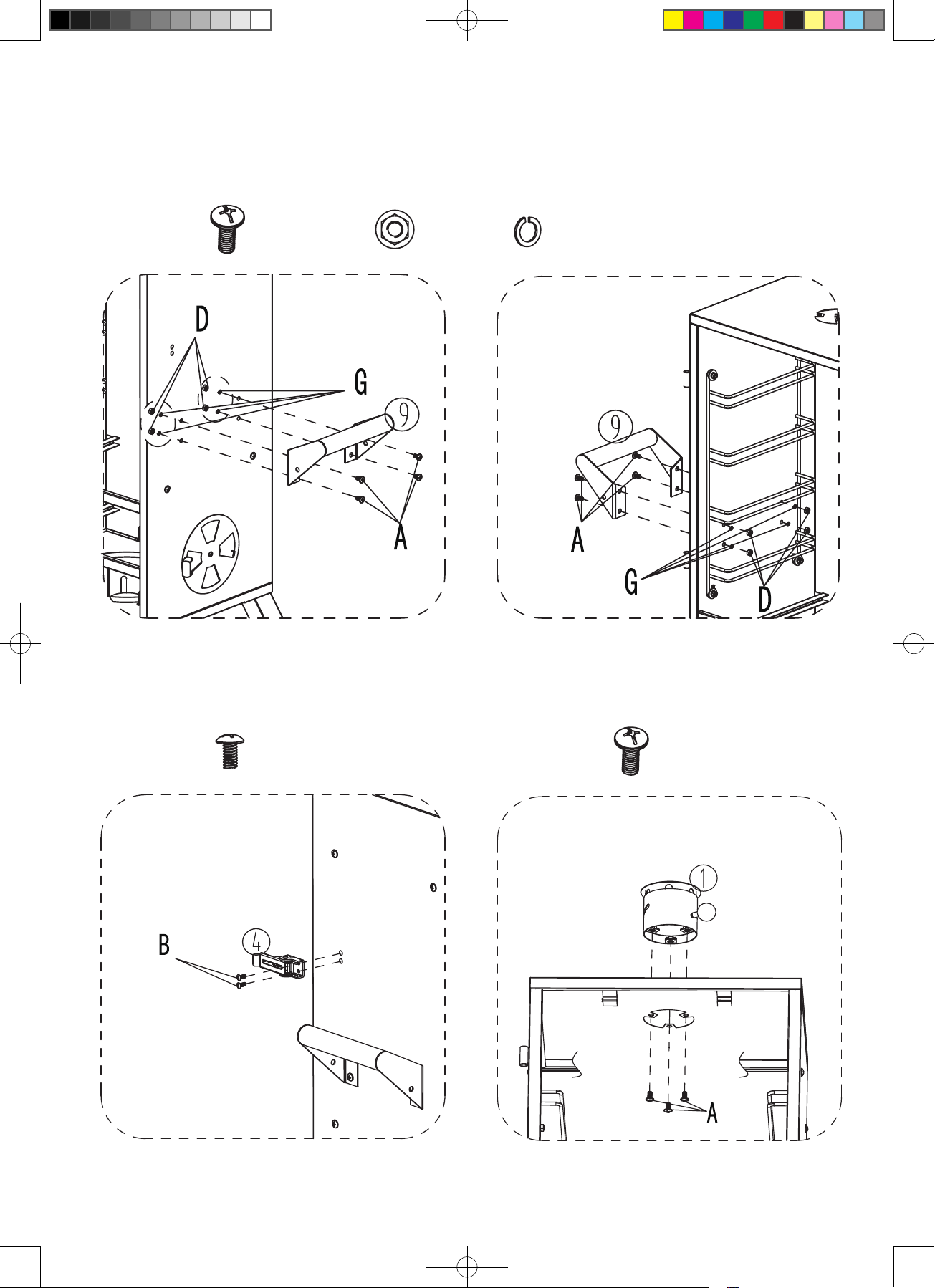 D
G
9
A

9
A
G
D

B
4

1
A