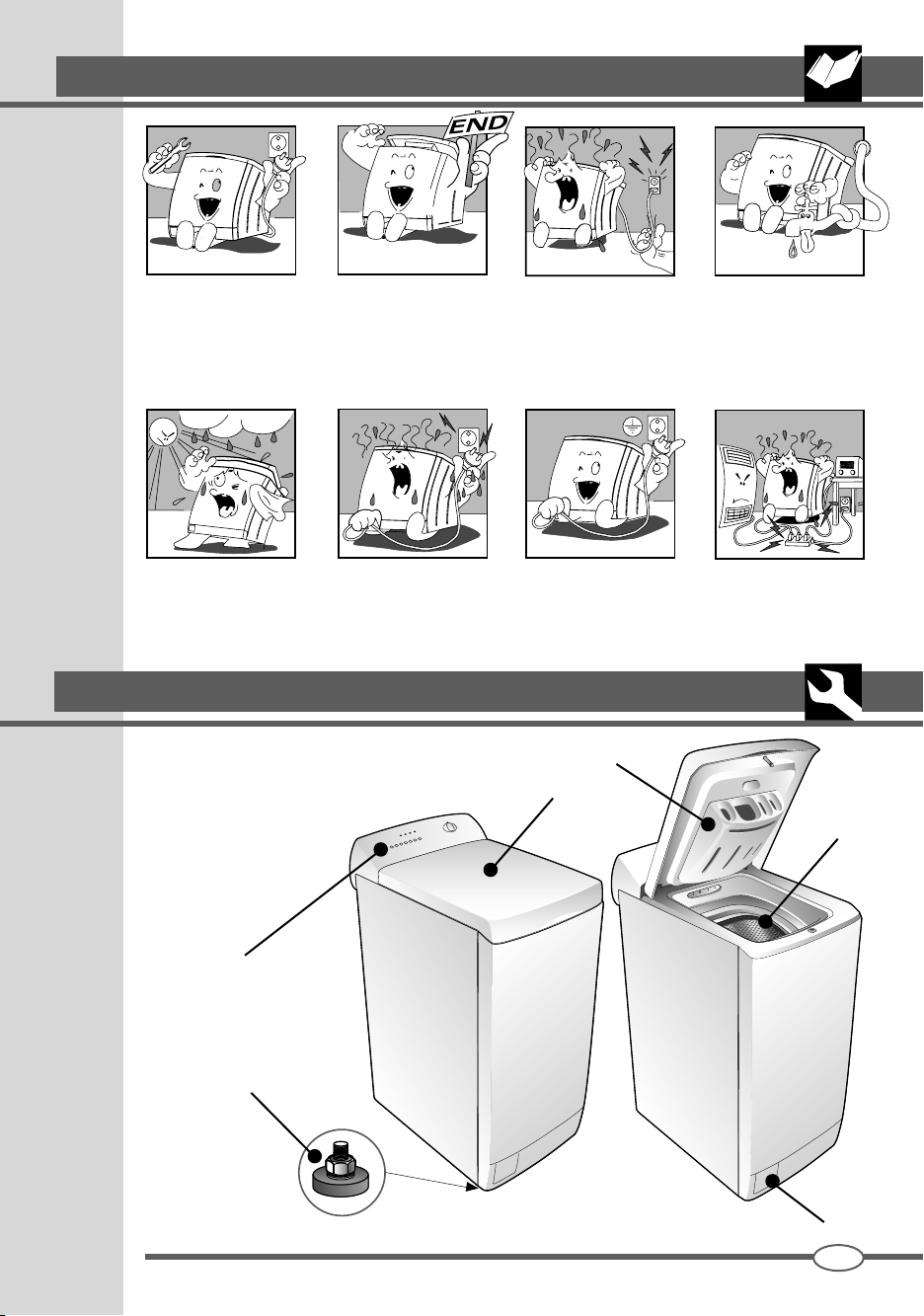 END