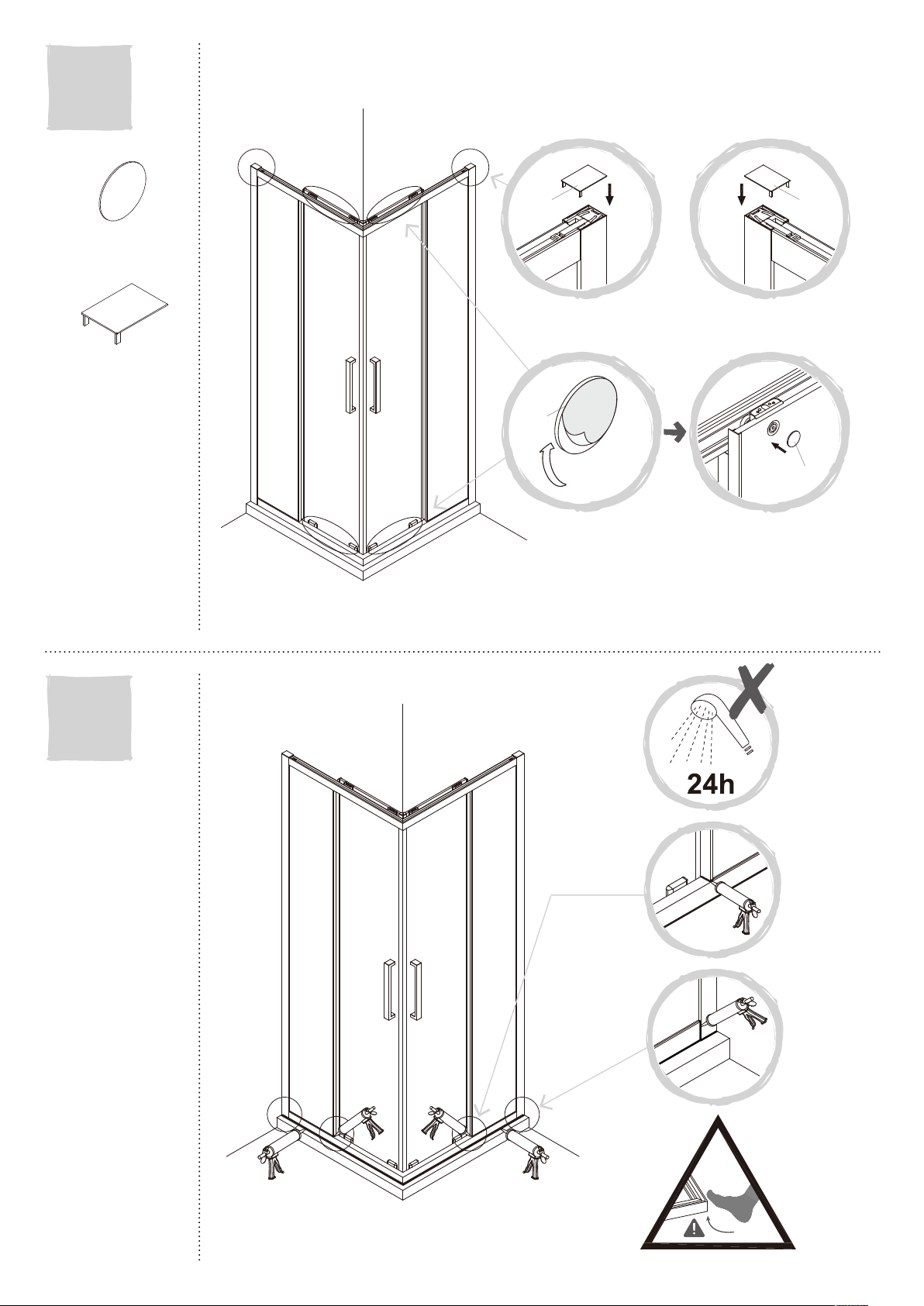 24h