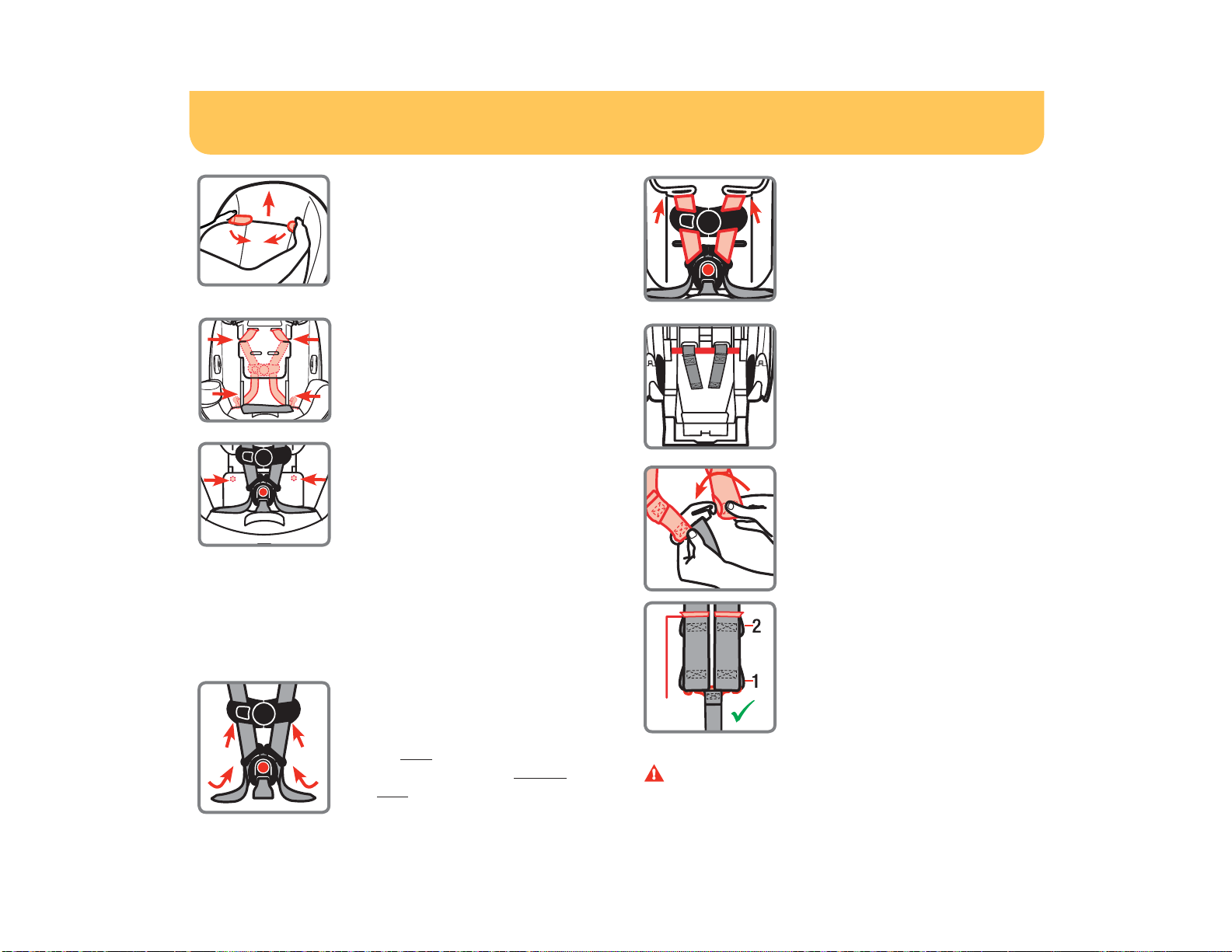 2

1