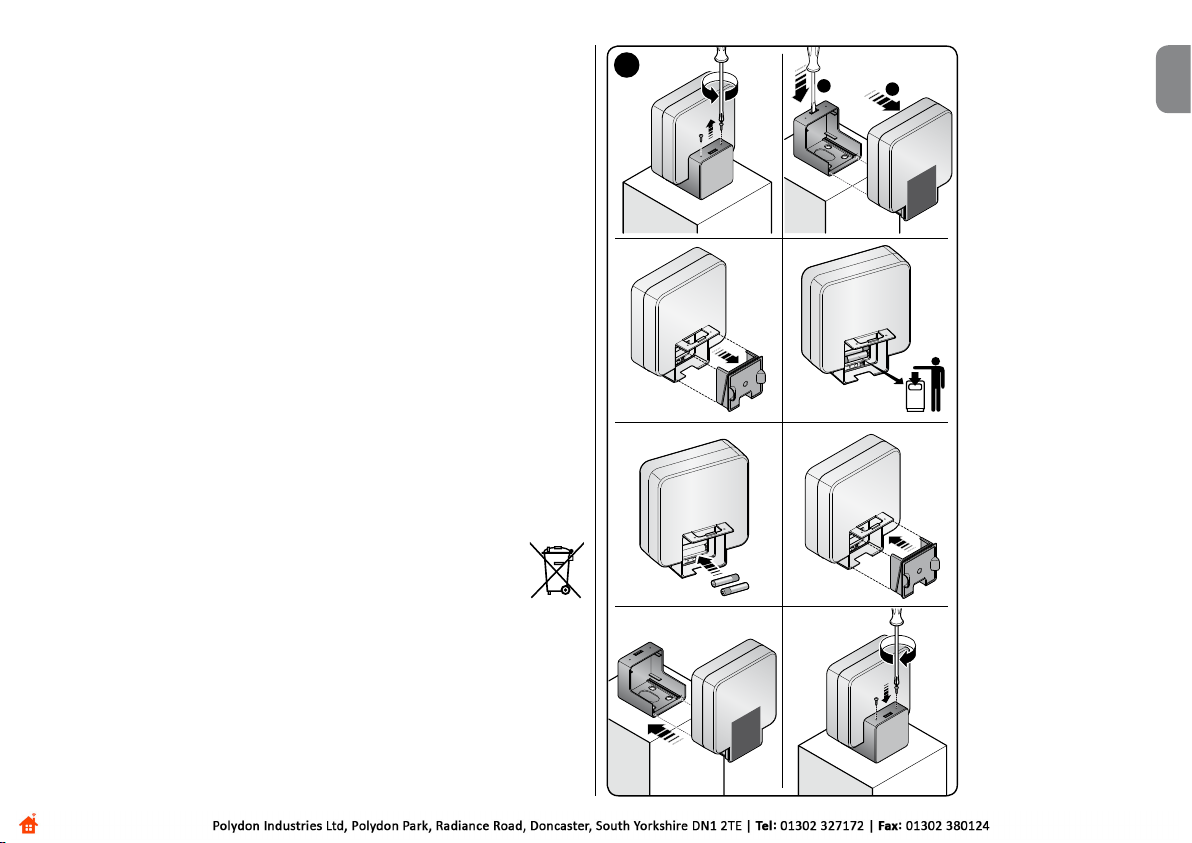 Polydon Industries Ltd, Polydon Park, Radiance Road, Doncaster, South Yorkshire DN1 2TE | Tel: 01302 327172 | Fax: 01302 380124