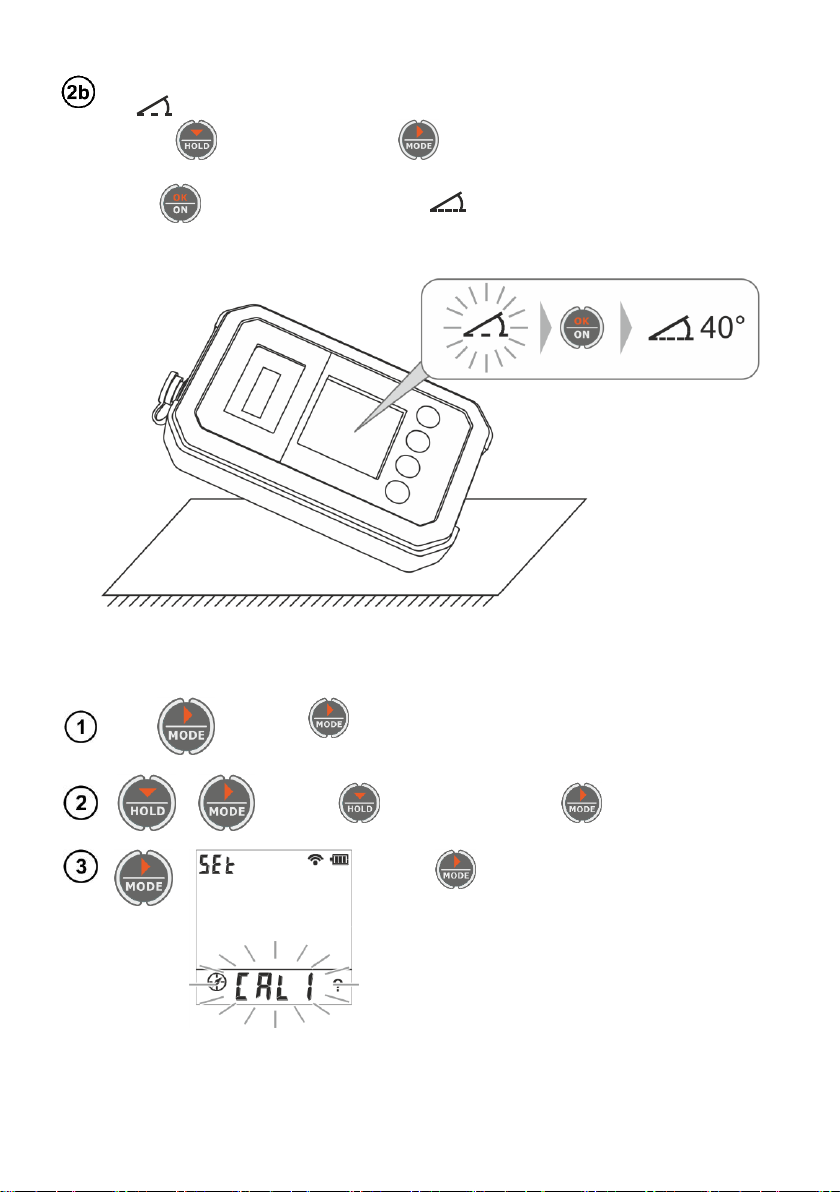 2b

HOLD MODE

OK ON

OK ON 40°

1 MODE MODE

2 HOLD MODE HOLD MODE

3 MODE SEt MODE

CAL 1