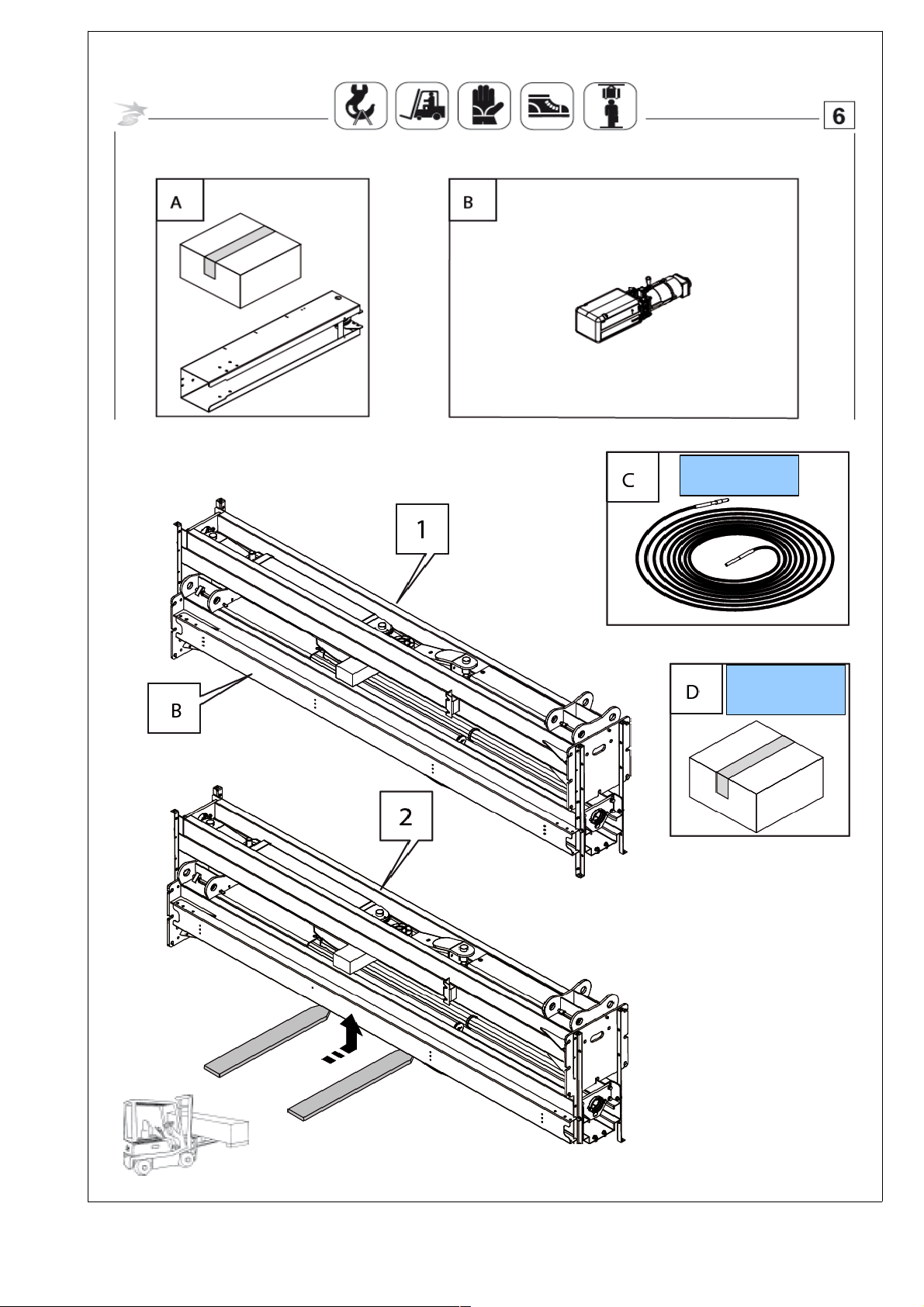 6

A

B

C

1

B

D

2